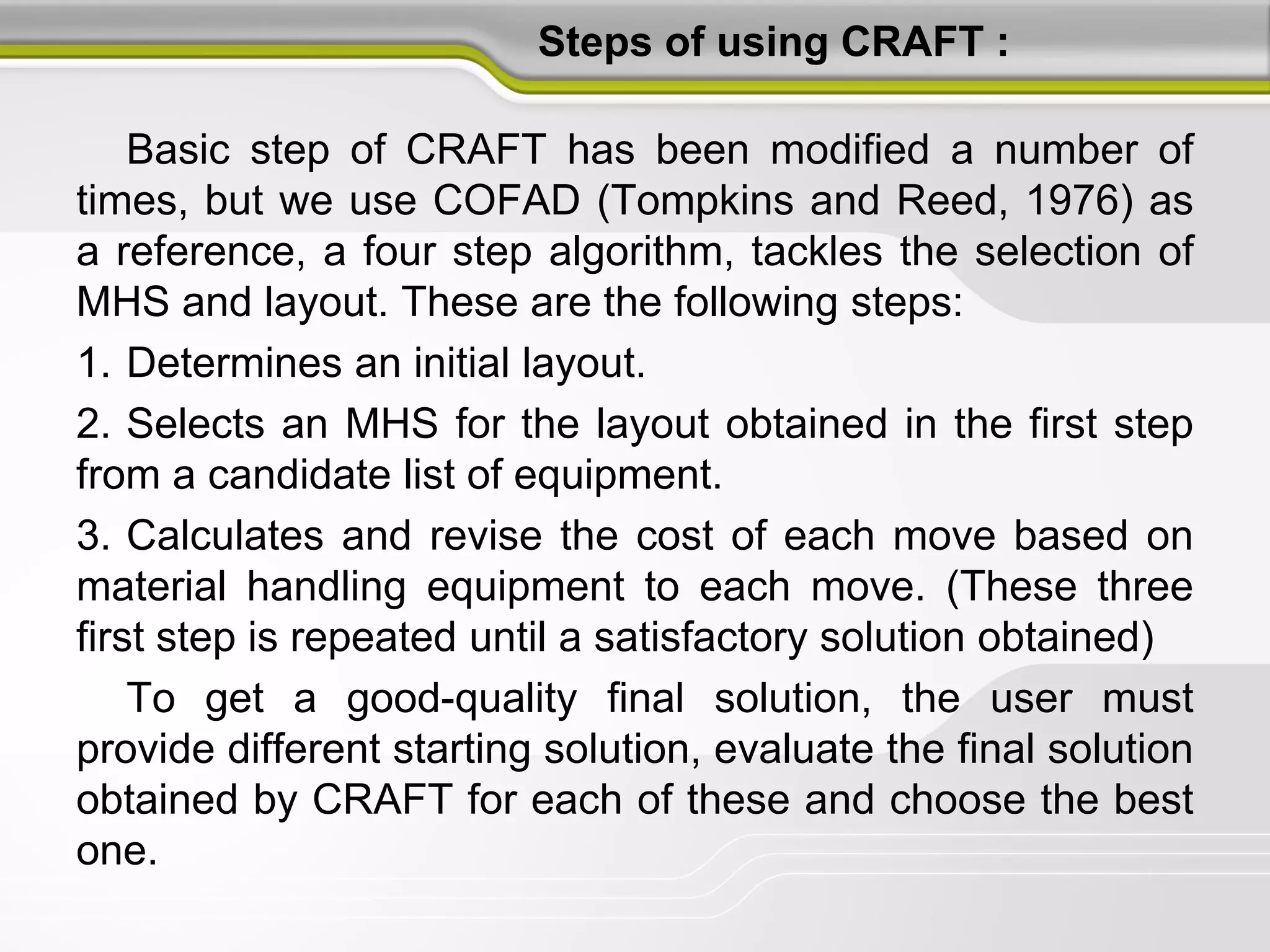 Steps of using CRAFT :

Basic step of CRAFT has been modified a number of times, but we use COFAD (Tompkins and Reed, 1976) as a reference, a four step algorithm, tackles the selection of MHS and layout. These are the following steps:

1. Determines an initial layout.

2. Selects an MHS for the layout obtained in the first step from a candidate list of equipment.

3. Calculates and revise the cost of each move based on material handling equipment to each move. (These three first step is repeated until a satisfactory solution obtained)

To get a good-quality final solution, the user must provide different starting solution, evaluate the final solution obtained by CRAFT for each of these and choose the best one.