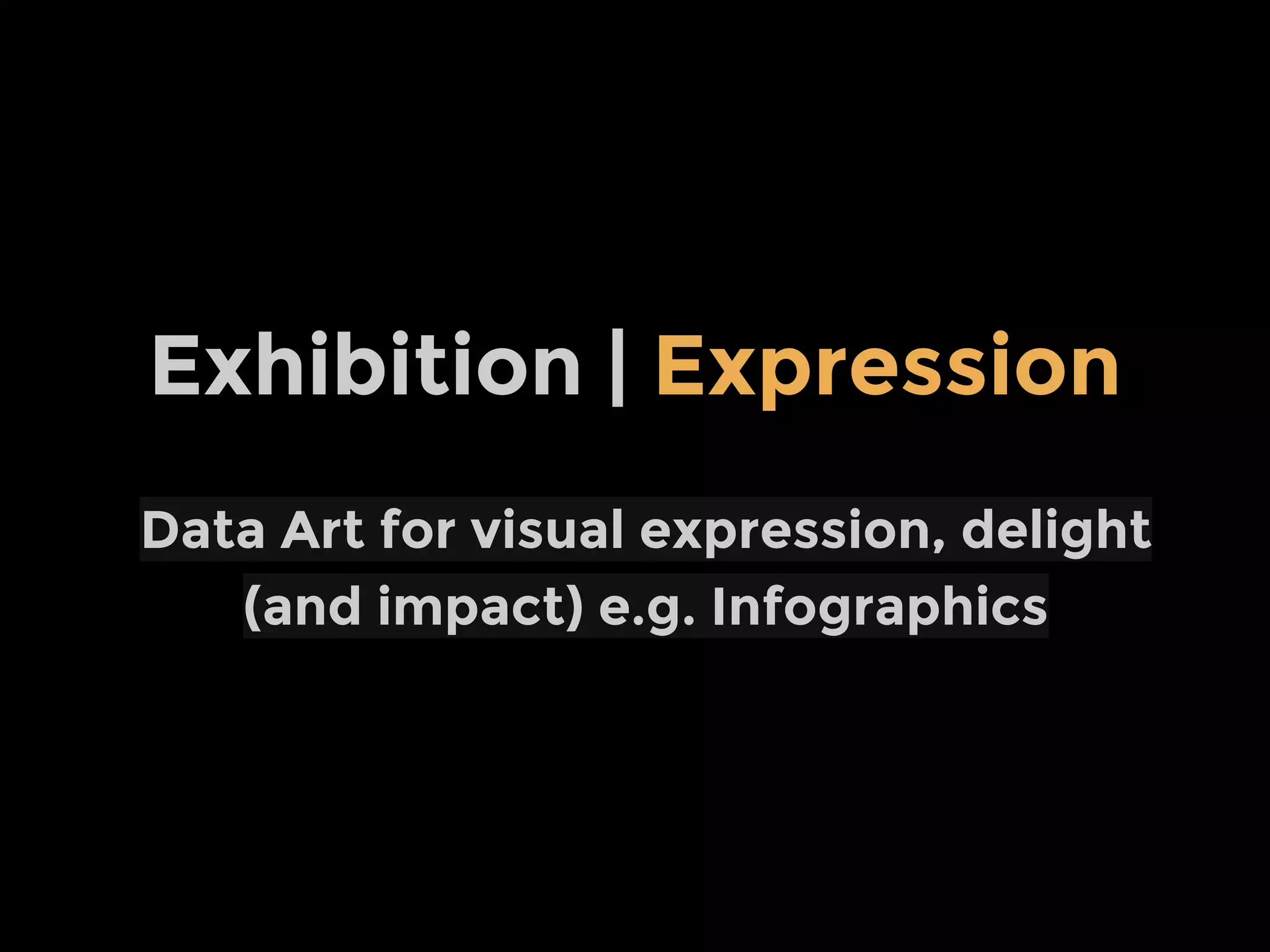 Exhibition | Expression

Data Art for visual expression, delight (and impact) e.g. Infographics