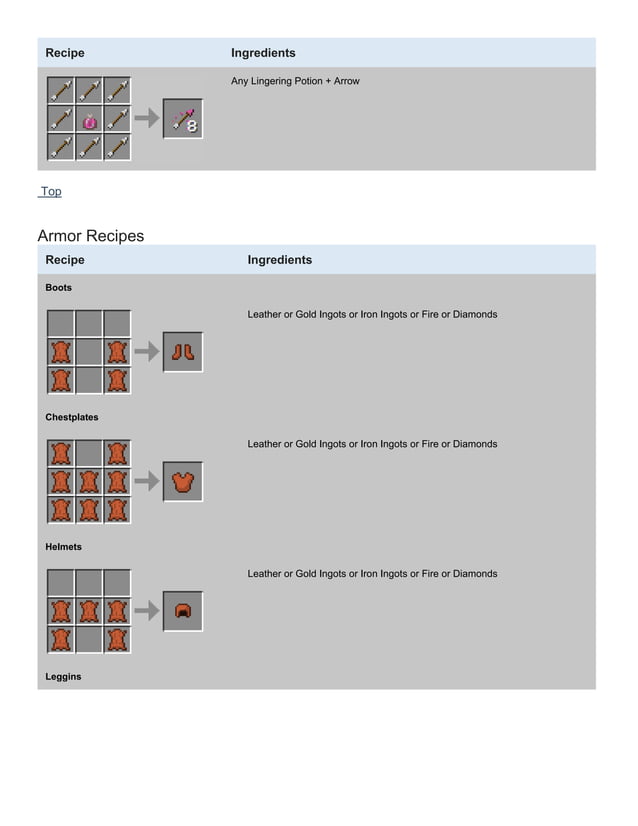 | Recipe | Ingredients |
|---|---|
| 8 | Any Lingering Potion + Arrow |

Top

Armor Recipes

| Recipe | Ingredients |
|---|---|
| Boots | |
| | Leather or Gold Ingots or Iron Ingots or Fire or Diamonds |
| Chestplates | |
| | Leather or Gold Ingots or Iron Ingots or Fire or Diamonds |
| Helmets | |
| | Leather or Gold Ingots or Iron Ingots or Fire or Diamonds |
| Leggins | |