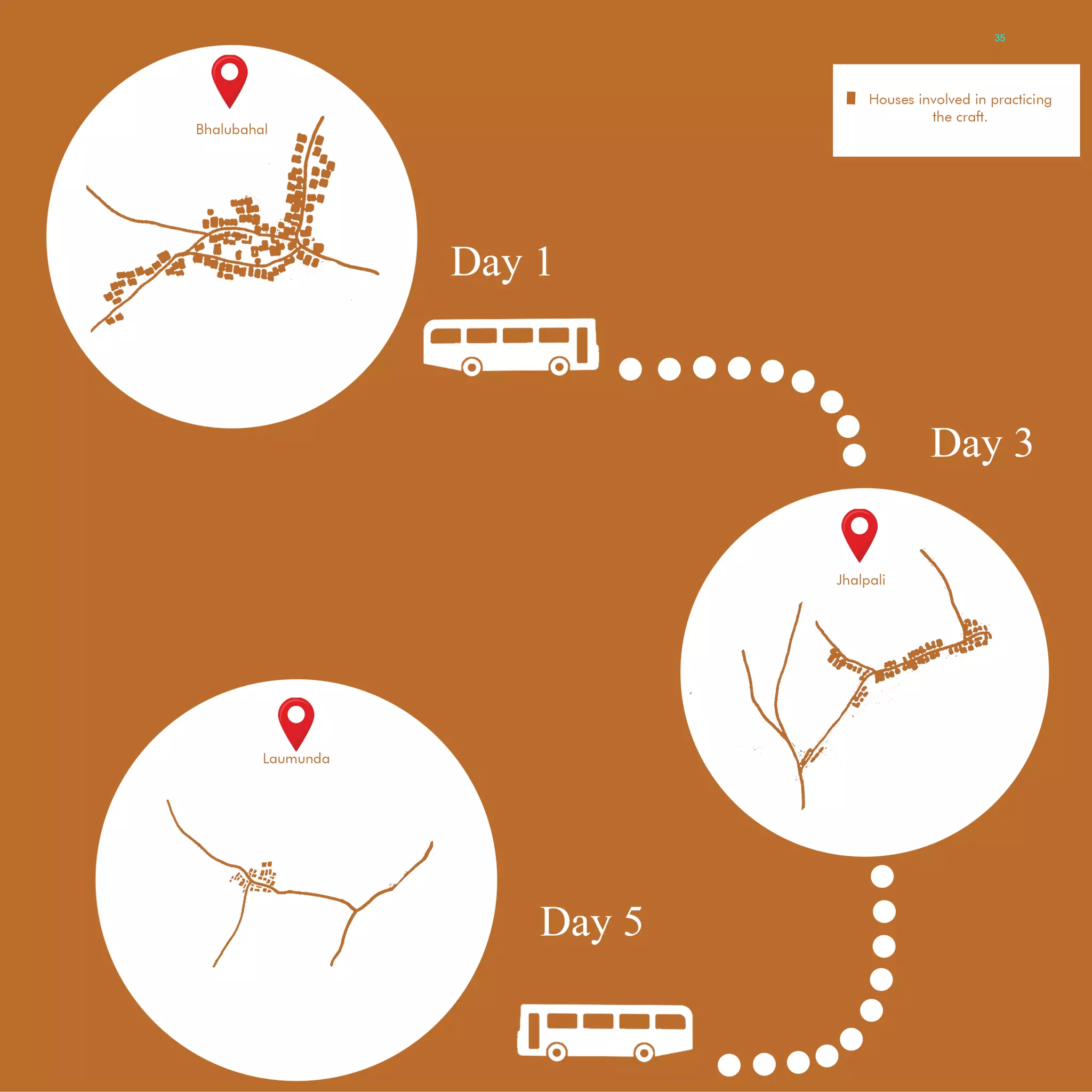 35

Houses involved in practicing the craft.

Bhalubahal

Day 1

Day 3

Jhalpali

Laumunda

Day 5