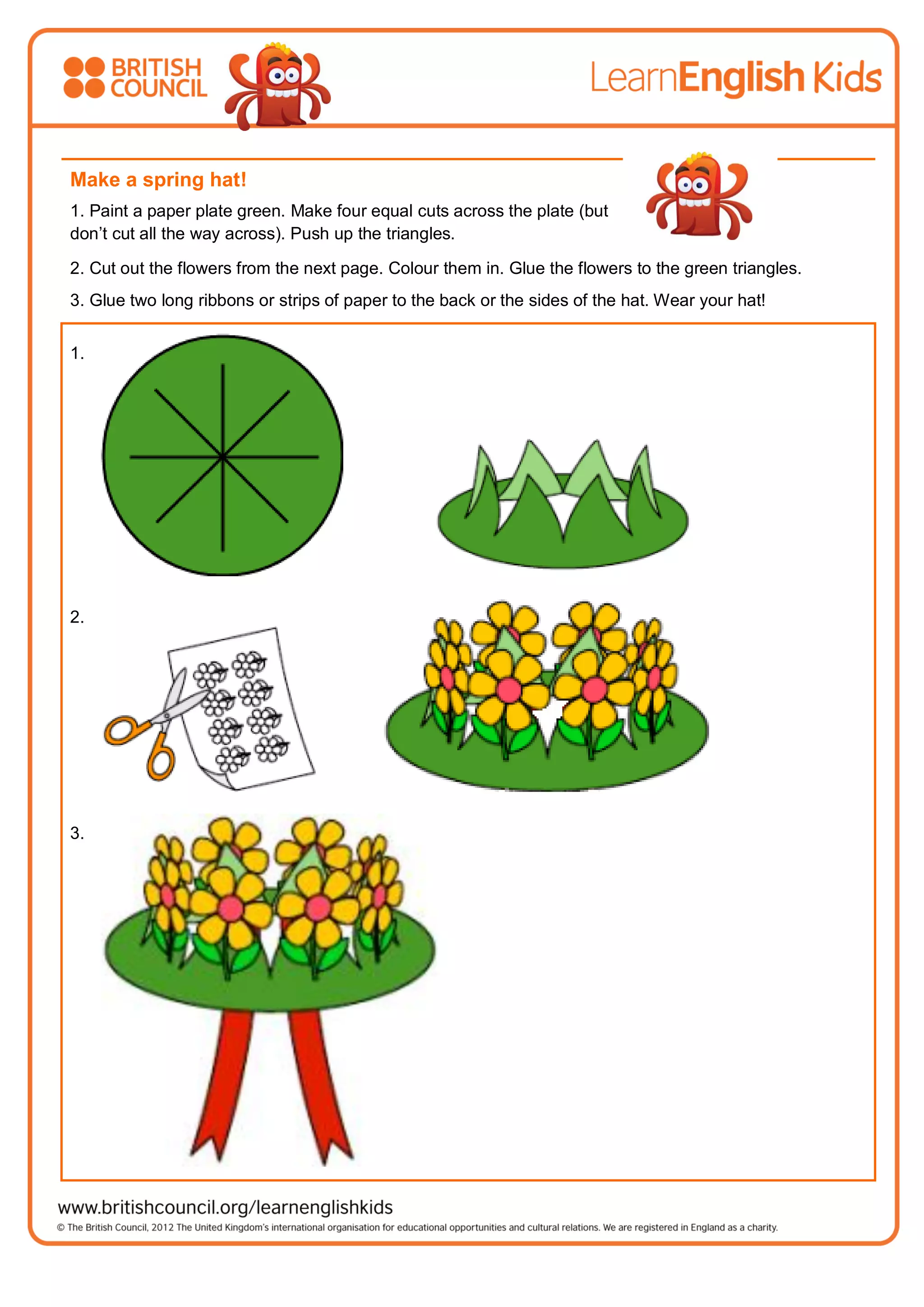 BRITISH COUNCIL

LearnEnglish Kids

Make a spring hat!

1. Paint a paper plate green. Make four equal cuts across the plate (but don't cut all the way across). Push up the triangles.

2. Cut out the flowers from the next page. Colour them in. Glue the flowers to the green triangles.

3. Glue two long ribbons or strips of paper to the back or the sides of the hat. Wear your hat!

1.

2.

3.

www.britishcouncil.org/learnenglishkids

© The British Council, 2012 The United Kingdom's international organisation for educational opportunities and cultural relations. We are registered in England as a charity.