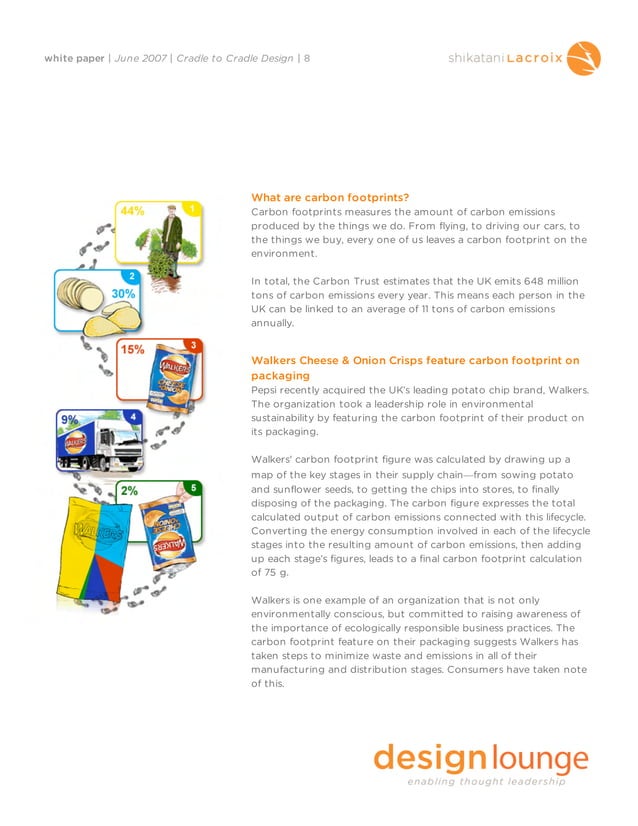 white paper | June 2007 | Cradle to Cradle Design | 8

shikatani Lacroix

44% 1

2 30%

15% 3

9% 4

2% 5

What are carbon footprints?
Carbon footprints measures the amount of carbon emissions produced by the things we do. From flying, to driving our cars, to the things we buy, every one of us leaves a carbon footprint on the environment.

In total, the Carbon Trust estimates that the UK emits 648 million tons of carbon emissions every year. This means each person in the UK can be linked to an average of 11 tons of carbon emissions annually.

Walkers Cheese & Onion Crisps feature carbon footprint on packaging
Pepsi recently acquired the UK's leading potato chip brand, Walkers. The organization took a leadership role in environmental sustainability by featuring the carbon footprint of their product on its packaging.

Walkers' carbon footprint figure was calculated by drawing up a map of the key stages in their supply chain—from sowing potato and sunflower seeds, to getting the chips into stores, to finally disposing of the packaging. The carbon figure expresses the total calculated output of carbon emissions connected with this lifecycle. Converting the energy consumption involved in each of the lifecycle stages into the resulting amount of carbon emissions, then adding up each stage's figures, leads to a final carbon footprint calculation of 75 g.

Walkers is one example of an organization that is not only environmentally conscious, but committed to raising awareness of the importance of ecologically responsible business practices. The carbon footprint feature on their packaging suggests Walkers has taken steps to minimize waste and emissions in all of their manufacturing and distribution stages. Consumers have taken note of this.

designlounge
enabling thought leadership