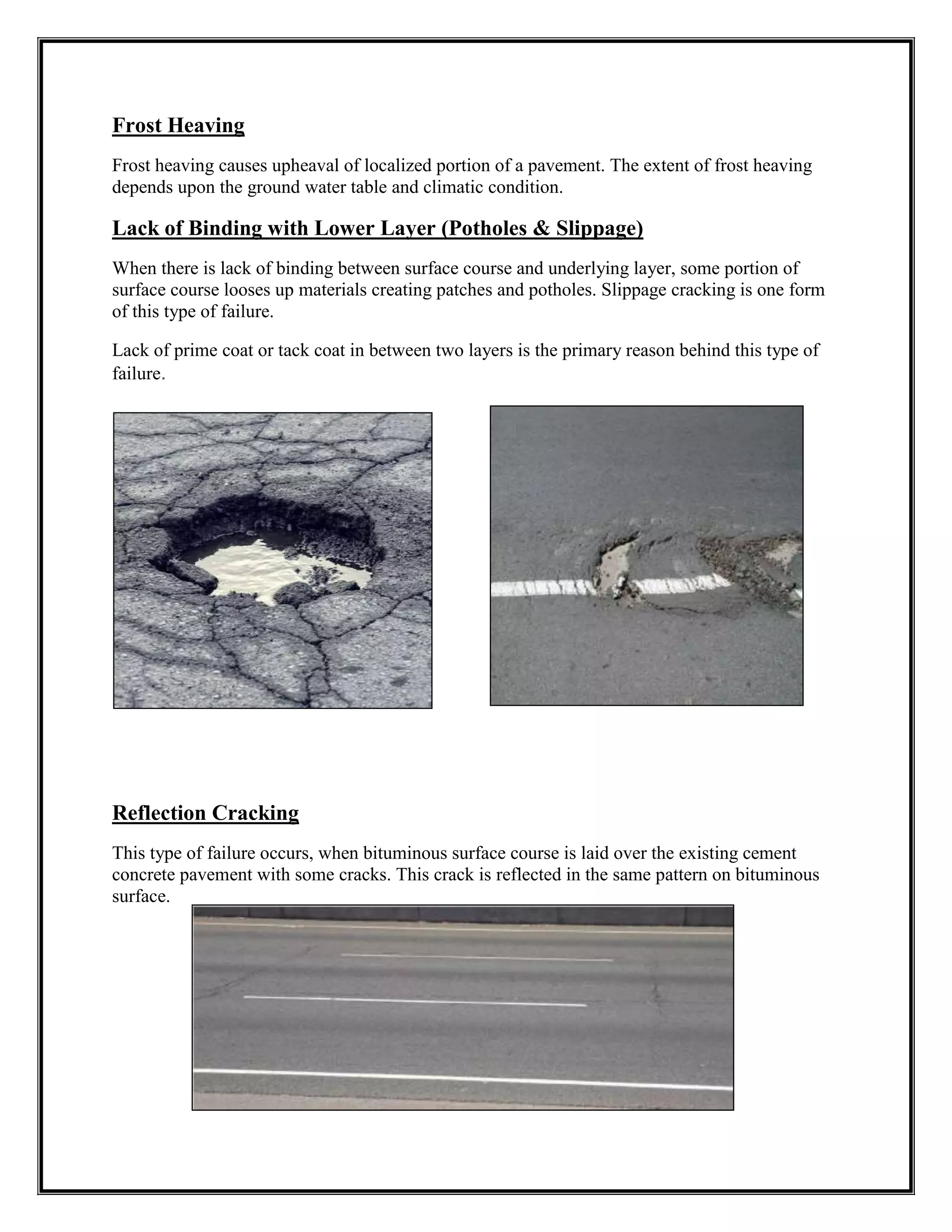 Frost Heaving

Frost heaving causes upheaval of localized portion of a pavement. The extent of frost heaving depends upon the ground water table and climatic condition.

Lack of Binding with Lower Layer (Potholes & Slippage)

When there is lack of binding between surface course and underlying layer, some portion of surface course looses up materials creating patches and potholes. Slippage cracking is one form of this type of failure.

Lack of prime coat or tack coat in between two layers is the primary reason behind this type of failure.

Reflection Cracking

This type of failure occurs, when bituminous surface course is laid over the existing cement concrete pavement with some cracks. This crack is reflected in the same pattern on bituminous surface.