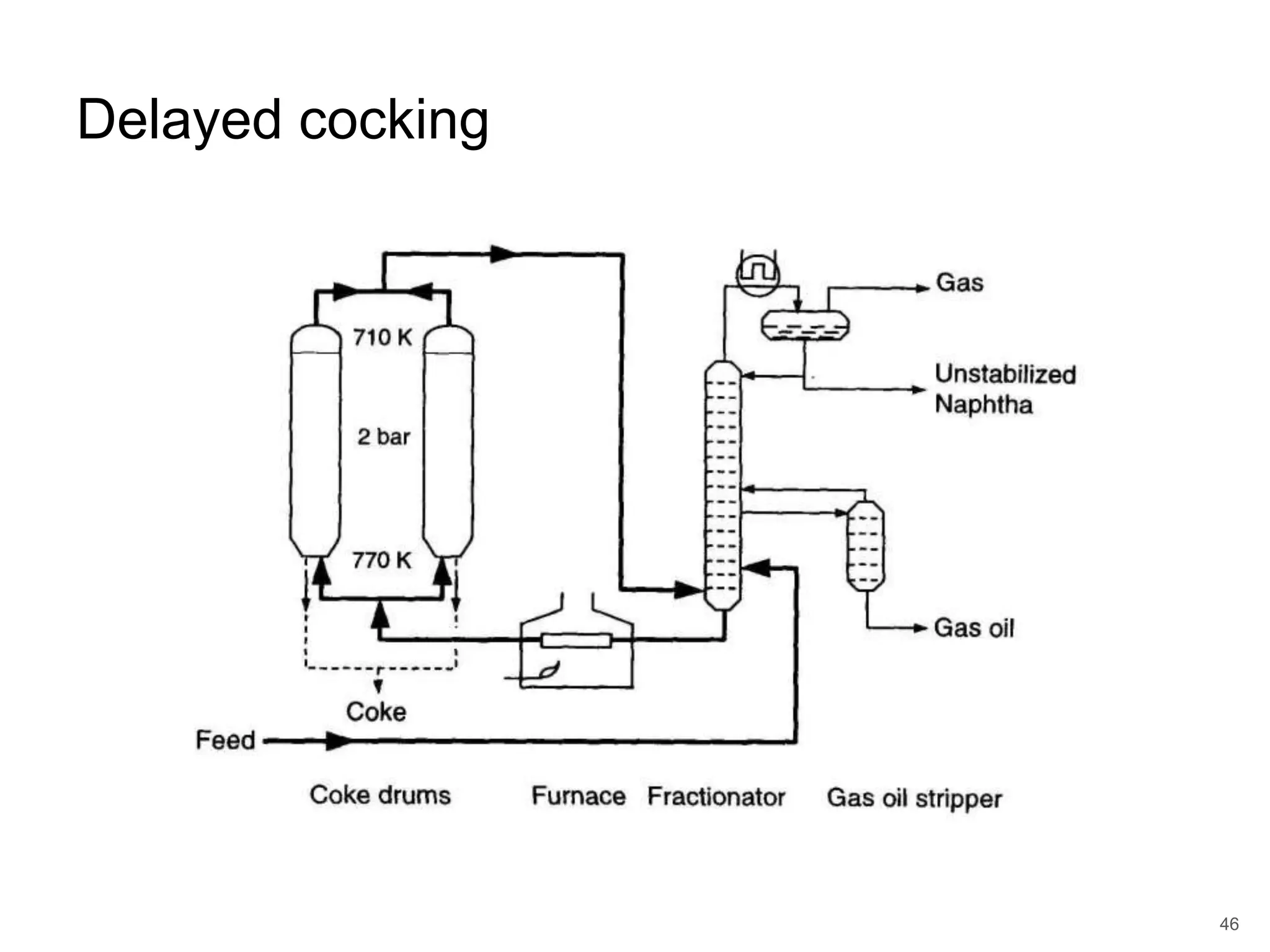 Delayed cocking

710 K

2 bar

770 K

Gas

Unstabilized Naphtha

Gas oil

Coke

Feed

Coke drums

Furnace

Fractionator

Gas oil stripper

46