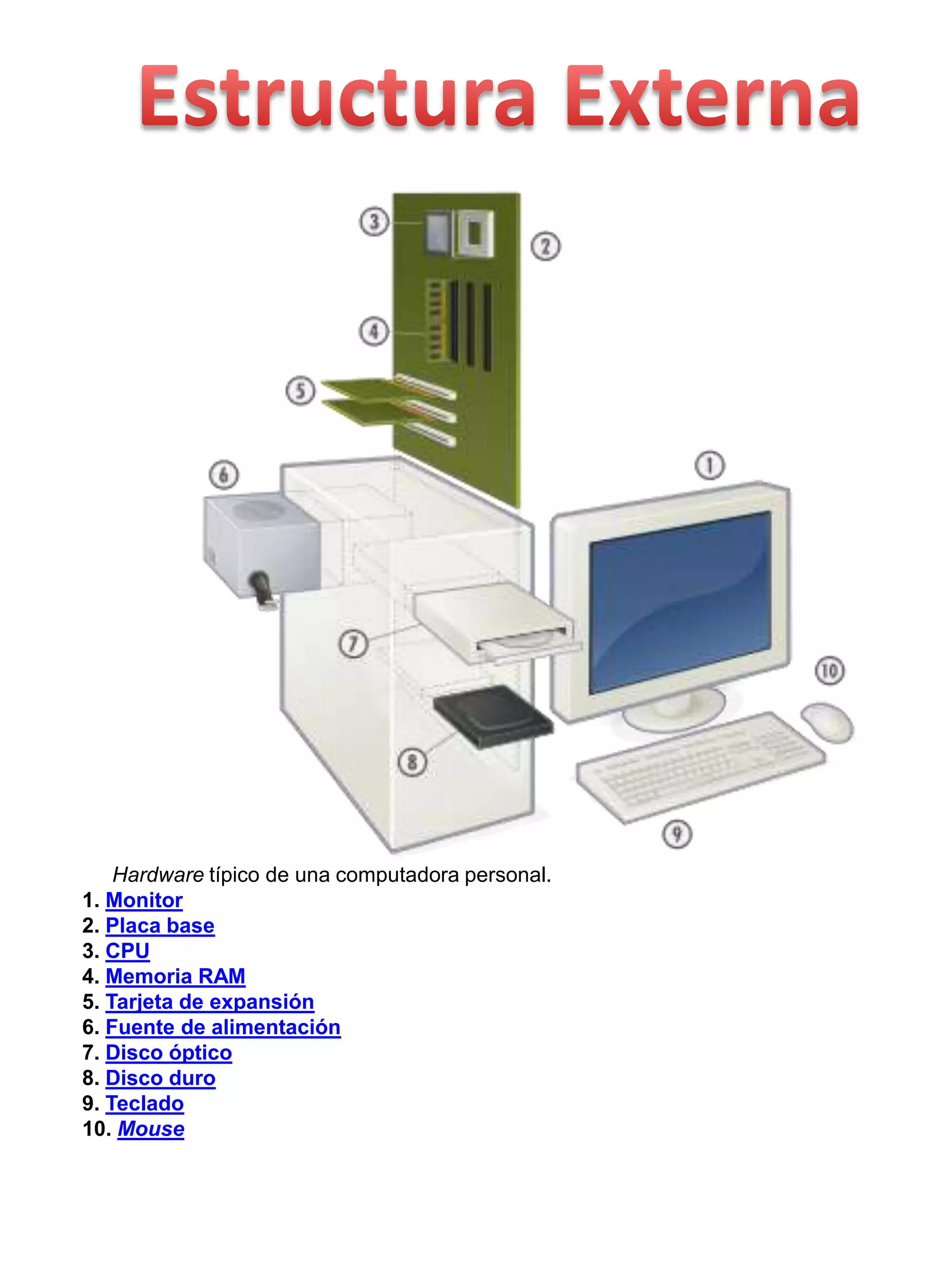 Estructura Externa

3
2
4
5
6
1
7
10
8
9

Hardware típico de una computadora personal.
1. Monitor
2. Placa base
3. CPU
4. Memoria RAM
5. Tarjeta de expansión
6. Fuente de alimentación
7. Disco óptico
8. Disco duro
9. Teclado
10. Mouse