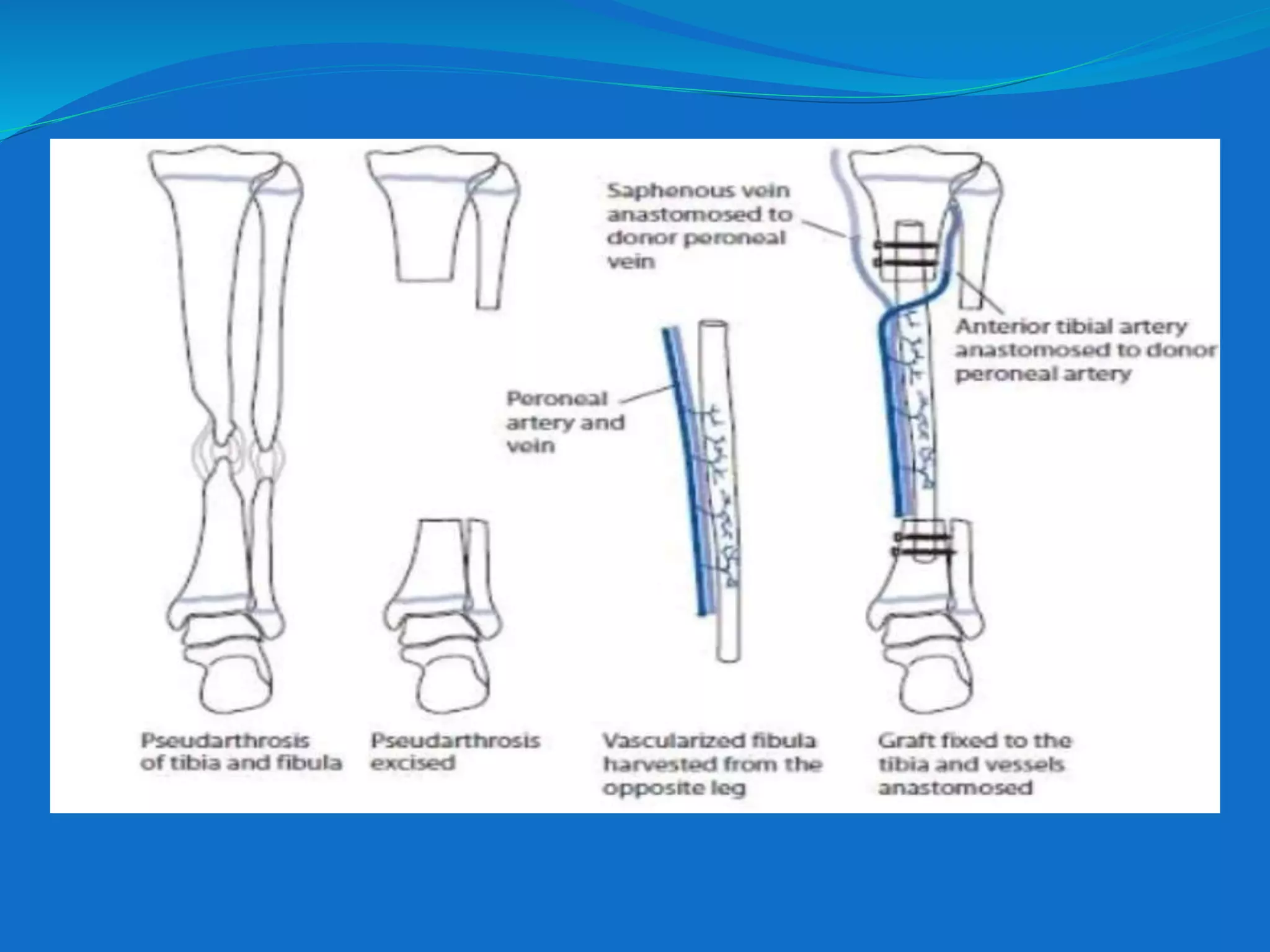 Saphenous vein anastomosed to donor peroneal vein

Anterior tibial artery anastomosed to donor peroneal artery

Peroneal artery and vein

Pseudarthrosis of tibia and fibula

Pseudarthrosis excised

Vascularized fibula harvested from the opposite leg

Graft fixed to the tibia and vessels anastomosed