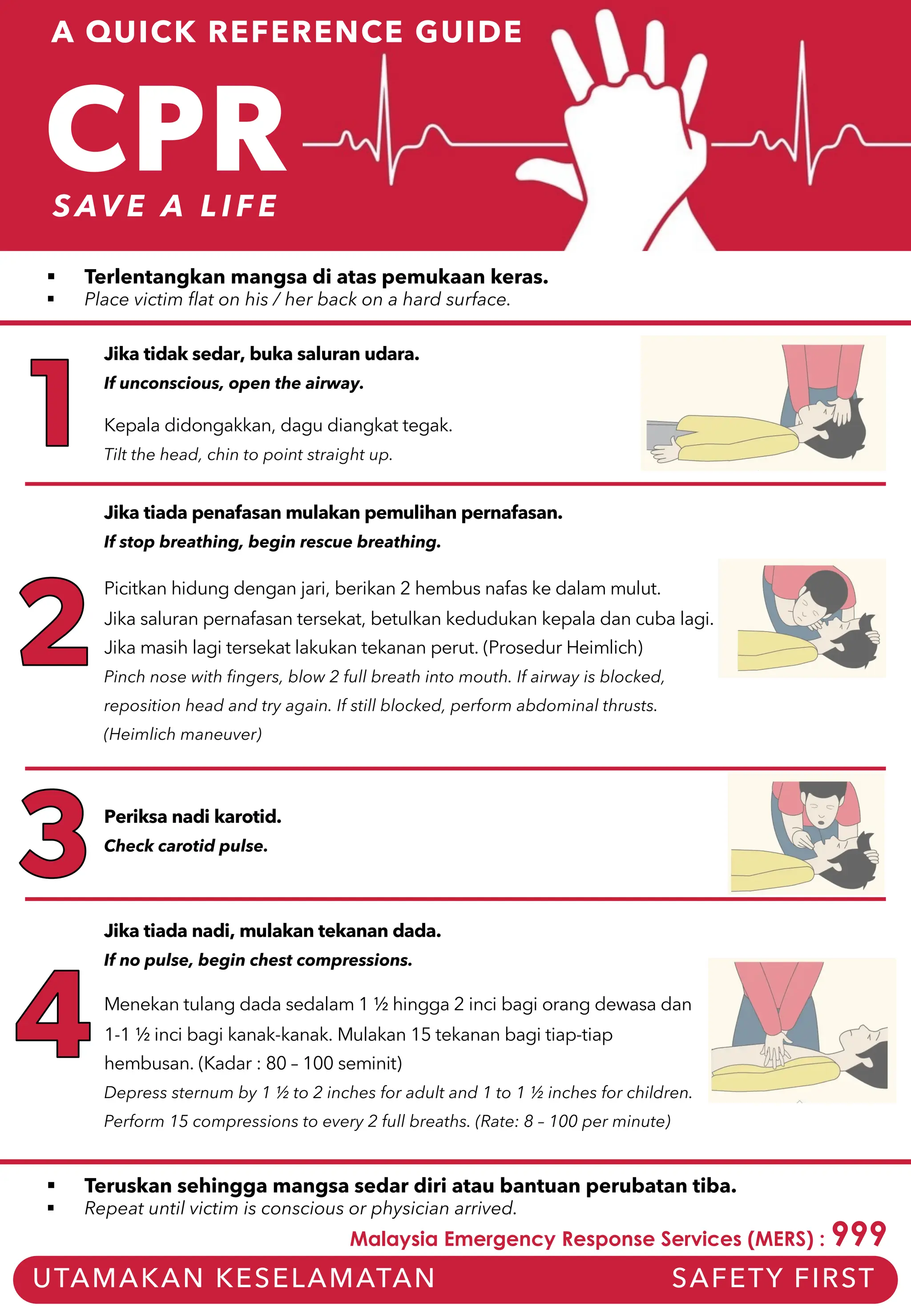 A QUICK REFERENCE GUIDE

CPR

SAVE A LIFE

▪ Terlentangkan mangsa di atas pemukaan keras.
▪ Place victim flat on his / her back on a hard surface.

1

Jika tidak sedar, buka saluran udara.
If unconscious, open the airway.

Kepala didongakkan, dagu diangkat tegak.
Tilt the head, chin to point straight up.

2

Jika tiada penafasan mulakan pemulihan pernafasan.
If stop breathing, begin rescue breathing.

Picitkan hidung dengan jari, berikan 2 hembus nafas ke dalam mulut. Jika saluran pernafasan tersekat, betulkan kedudukan kepala dan cuba lagi. Jika masih lagi tersekat lakukan tekanan perut. (Prosedur Heimlich)
Pinch nose with fingers, blow 2 full breath into mouth. If airway is blocked, reposition head and try again. If still blocked, perform abdominal thrusts. (Heimlich maneuver)

3

Periksa nadi karotid.
Check carotid pulse.

4

Jika tiada nadi, mulakan tekanan dada.
If no pulse, begin chest compressions.

Menekan tulang dada sedalam 1 ½ hingga 2 inci bagi orang dewasa dan 1-1 ½ inci bagi kanak-kanak. Mulakan 15 tekanan bagi tiap-tiap hembusan. (Kadar : 80 – 100 seminit)
Depress sternum by 1 ½ to 2 inches for adult and 1 to 1 ½ inches for children. Perform 15 compressions to every 2 full breaths. (Rate: 8 – 100 per minute)

▪ Teruskan sehingga mangsa sedar diri atau bantuan perubatan tiba.
▪ Repeat until victim is conscious or physician arrived.

Malaysia Emergency Response Services (MERS) : 999

UTAMAKAN KESELAMATAN SAFETY FIRST