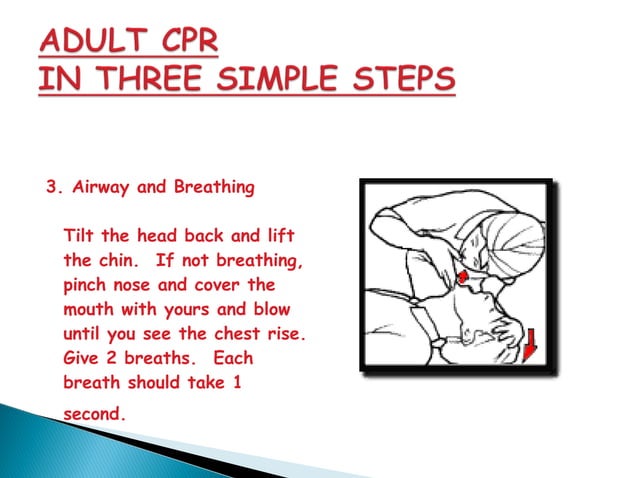 ADULT CPR
IN THREE SIMPLE STEPS

3. Airway and Breathing

Tilt the head back and lift the chin. If not breathing, pinch nose and cover the mouth with yours and blow until you see the chest rise. Give 2 breaths. Each breath should take 1 second.