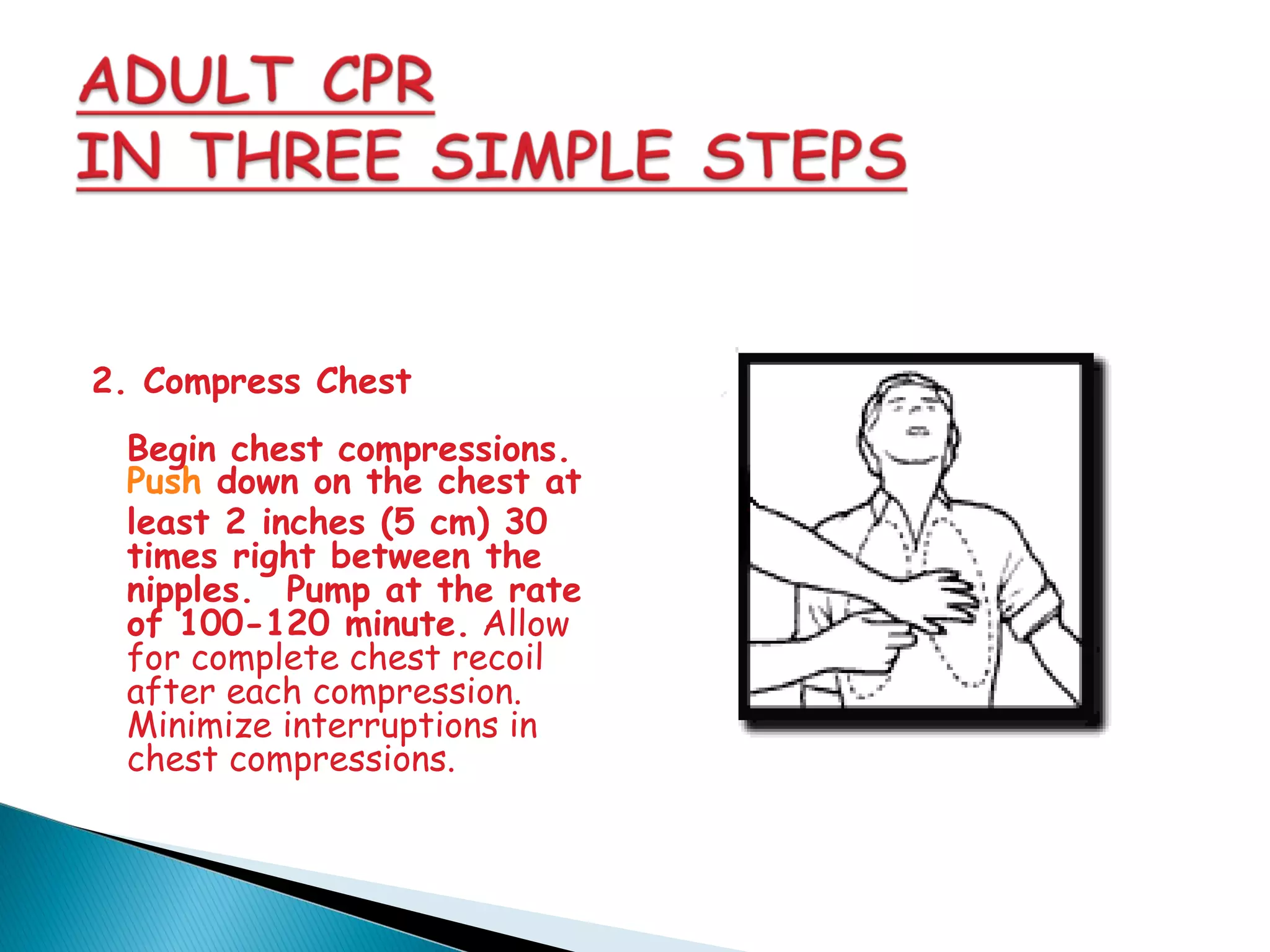 ADULT CPR
IN THREE SIMPLE STEPS

2. Compress Chest

Begin chest compressions. Push down on the chest at least 2 inches (5 cm) 30 times right between the nipples. Pump at the rate of 100-120 minute. Allow for complete chest recoil after each compression. Minimize interruptions in chest compressions.