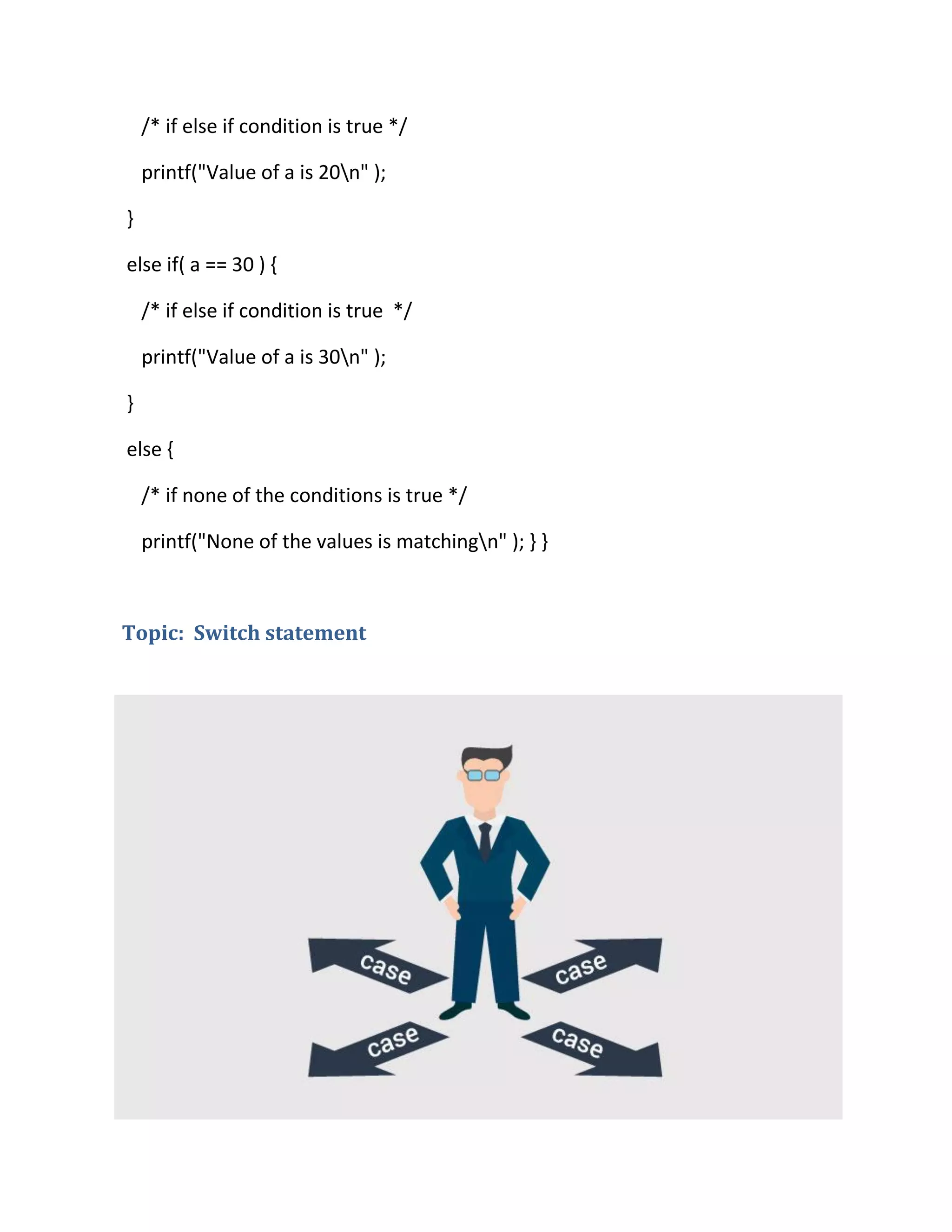 /* if else if condition is true */

printf("Value of a is 20\n" );

}

else if( a == 30 ) {

/* if else if condition is true */

printf("Value of a is 30\n" );

}

else {

/* if none of the conditions is true */

printf("None of the values is matching\n" ); } }

Topic: Switch statement

case

case

case

case