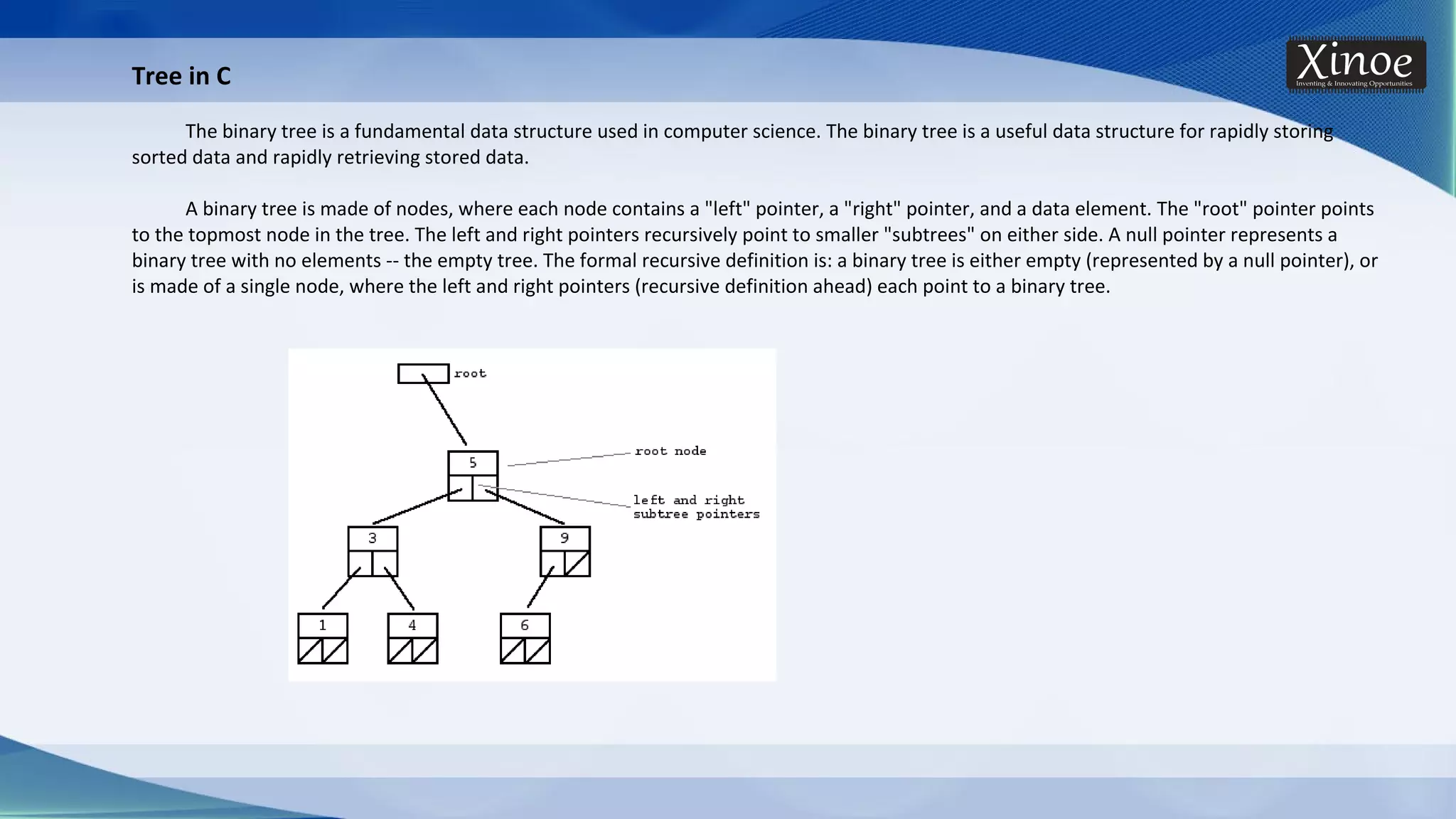 Tree in C

Xinoe
Inventing & Innovating Opportunities

The binary tree is a fundamental data structure used in computer science. The binary tree is a useful data structure for rapidly storing sorted data and rapidly retrieving stored data.

A binary tree is made of nodes, where each node contains a "left" pointer, a "right" pointer, and a data element. The "root" pointer points to the topmost node in the tree. The left and right pointers recursively point to smaller "subtrees" on either side. A null pointer represents a binary tree with no elements -- the empty tree. The formal recursive definition is: a binary tree is either empty (represented by a null pointer), or is made of a single node, where the left and right pointers (recursive definition ahead) each point to a binary tree.

root

5

root node

left and right subtree pointers

3

9

1

4

6