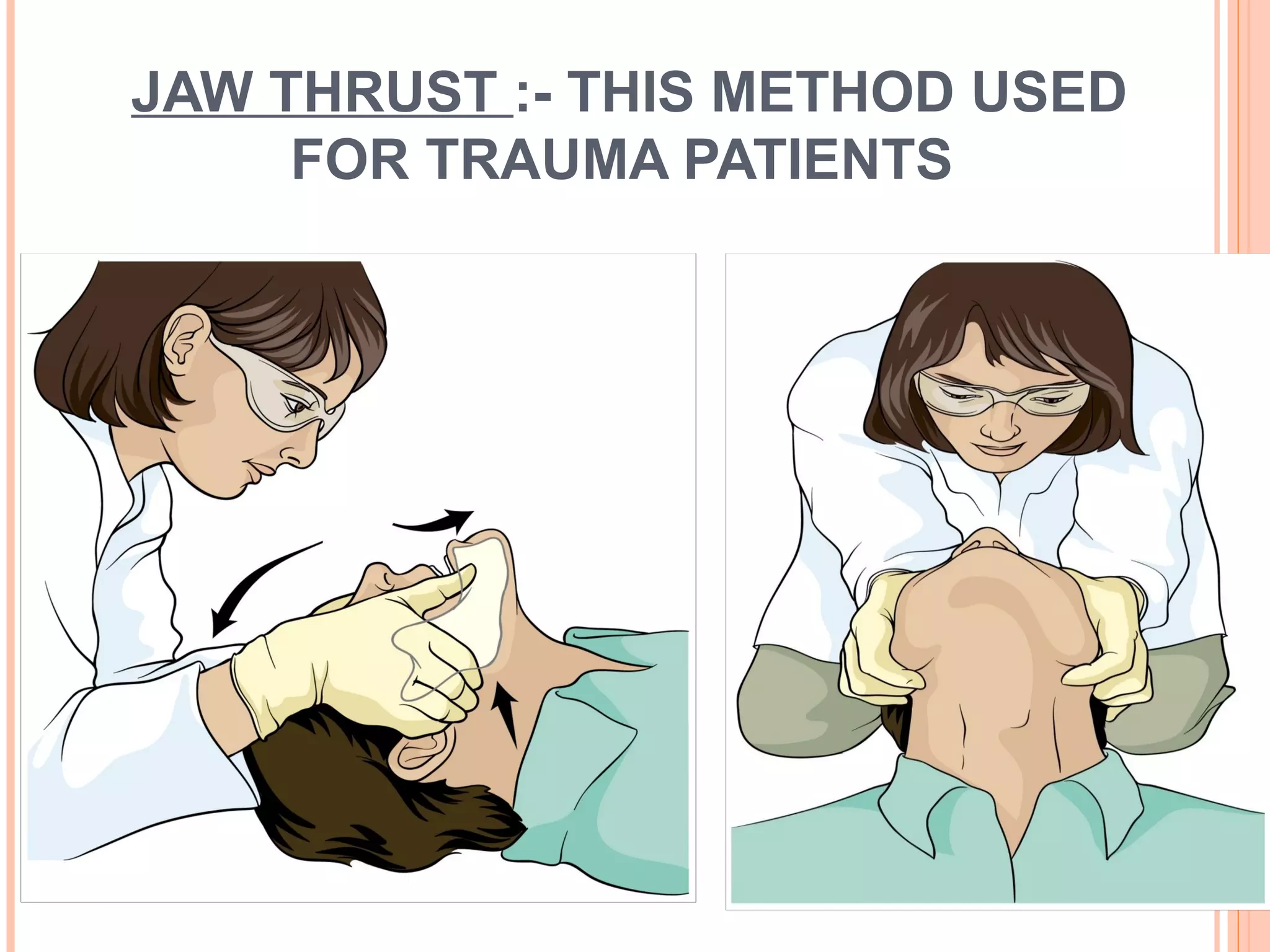 JAW THRUST :- THIS METHOD USED FOR TRAUMA PATIENTS