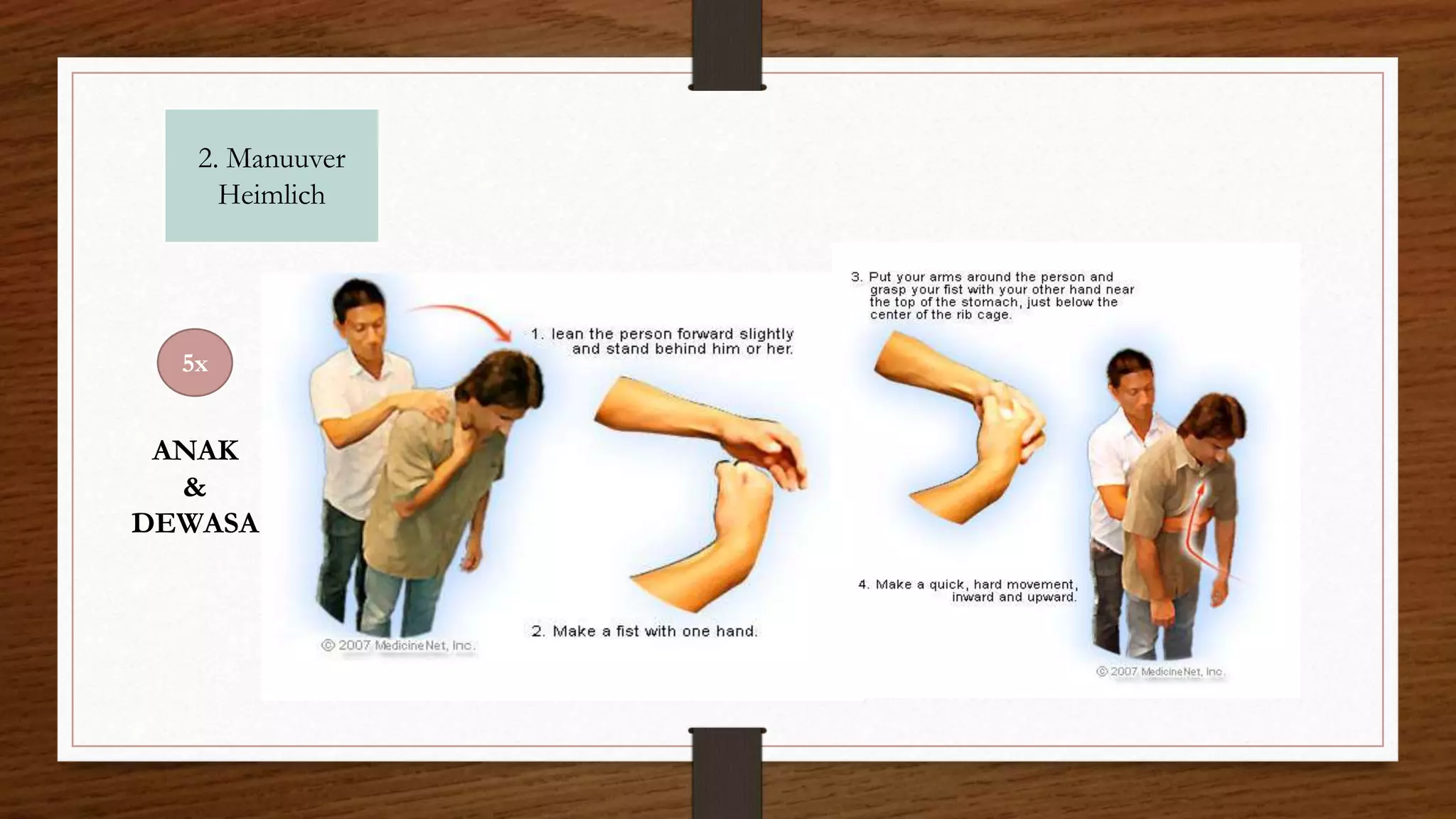 2. Manuuver Heimlich

5x

ANAK
&
DEWASA

1. lean the person forward slightly and stand behind him or her.

2. Make a fist with one hand.

© 2007 MedicineNet, Inc.

3. Put your arms around the person and grasp your fist with your other hand near the top of the stomach, just below the center of the rib cage.

4. Make a quick, hard movement, inward and upward.

© 2007 MedicineNet, Inc.