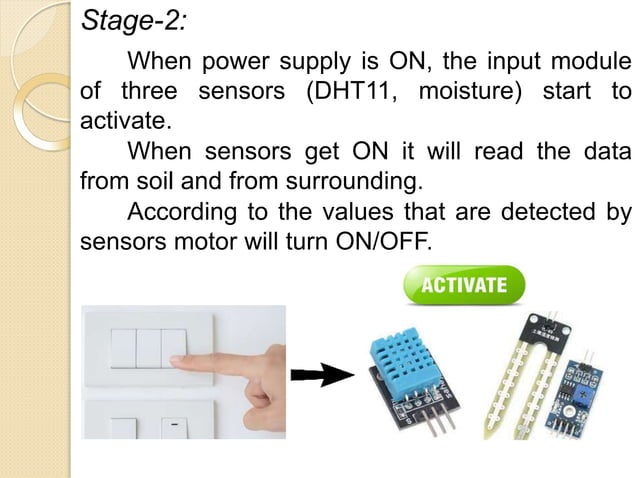 Stage-2:

When power supply is ON, the input module of three sensors (DHT11, moisture) start to activate.

When sensors get ON it will read the data from soil and from surrounding.

According to the values that are detected by sensors motor will turn ON/OFF.

ACTIVATE