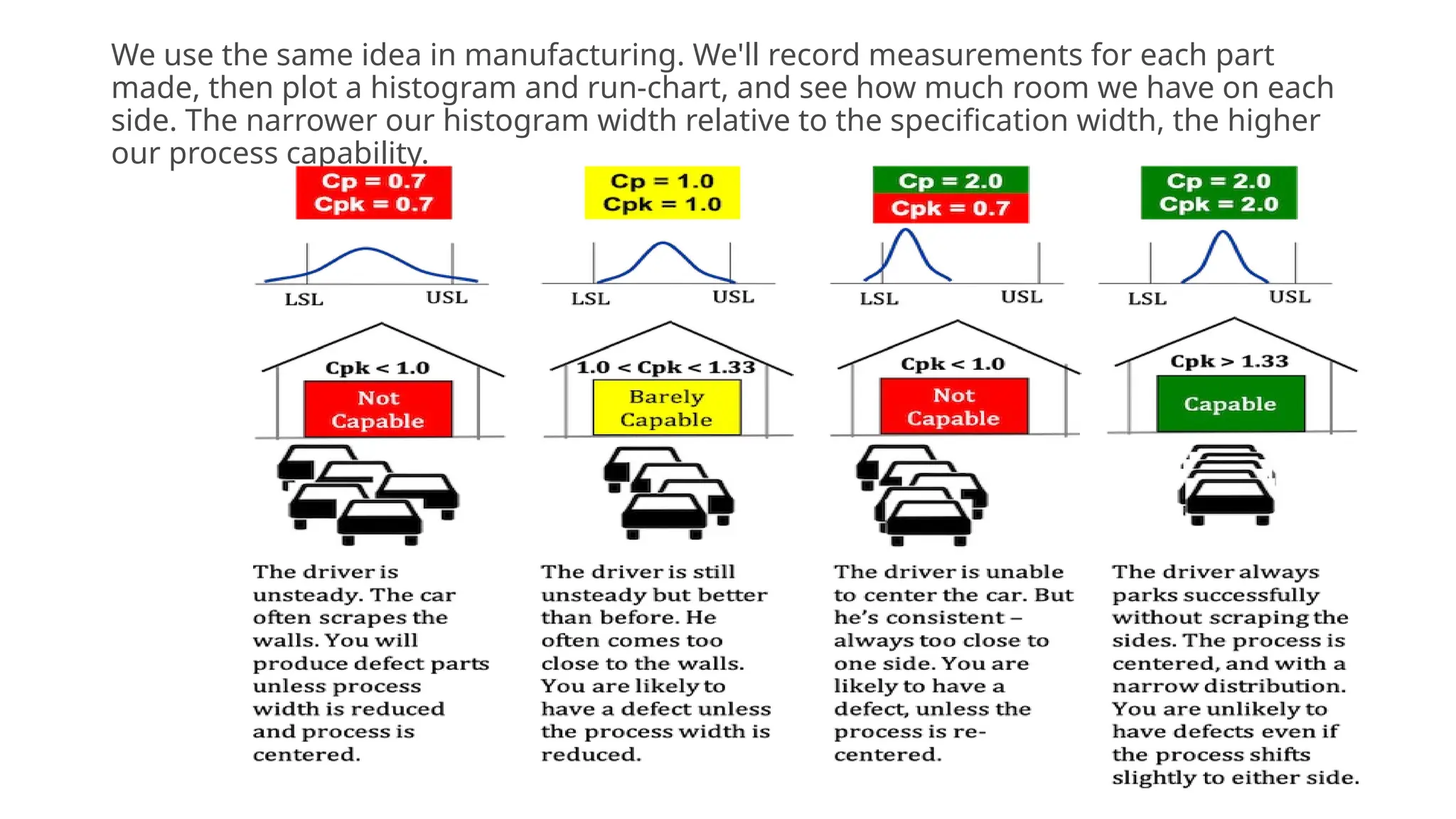 We use the same idea in manufacturing. We'll record measurements for each part made, then plot a histogram and run-chart, and see how much room we have on each side. The narrower our histogram width relative to the specification width, the higher our process capability.

Cp = 0.7
Cpk = 0.7

LSL USL

Cpk < 1.0

Not Capable

The driver is unsteady. The car often scrapes the walls. You will produce defect parts unless process width is reduced and process is centered.

Cp = 1.0
Cpk = 1.0

LSL USL

1.0 < Cpk < 1.33

Barely Capable

The driver is still unsteady but better than before. He often comes too close to the walls. You are likely to have a defect unless the process width is reduced.

Cp = 2.0
Cpk = 0.7

LSL USL

Cpk < 1.0

Not Capable

The driver is unable to center the car. But he's consistent – always too close to one side. You are likely to have a defect, unless the process is re-centered.

Cp = 2.0
Cpk = 2.0

LSL USL

Cpk > 1.33

Capable

The driver always parks successfully without scraping the sides. The process is centered, and with a narrow distribution. You are unlikely to have defects even if the process shifts slightly to either side.