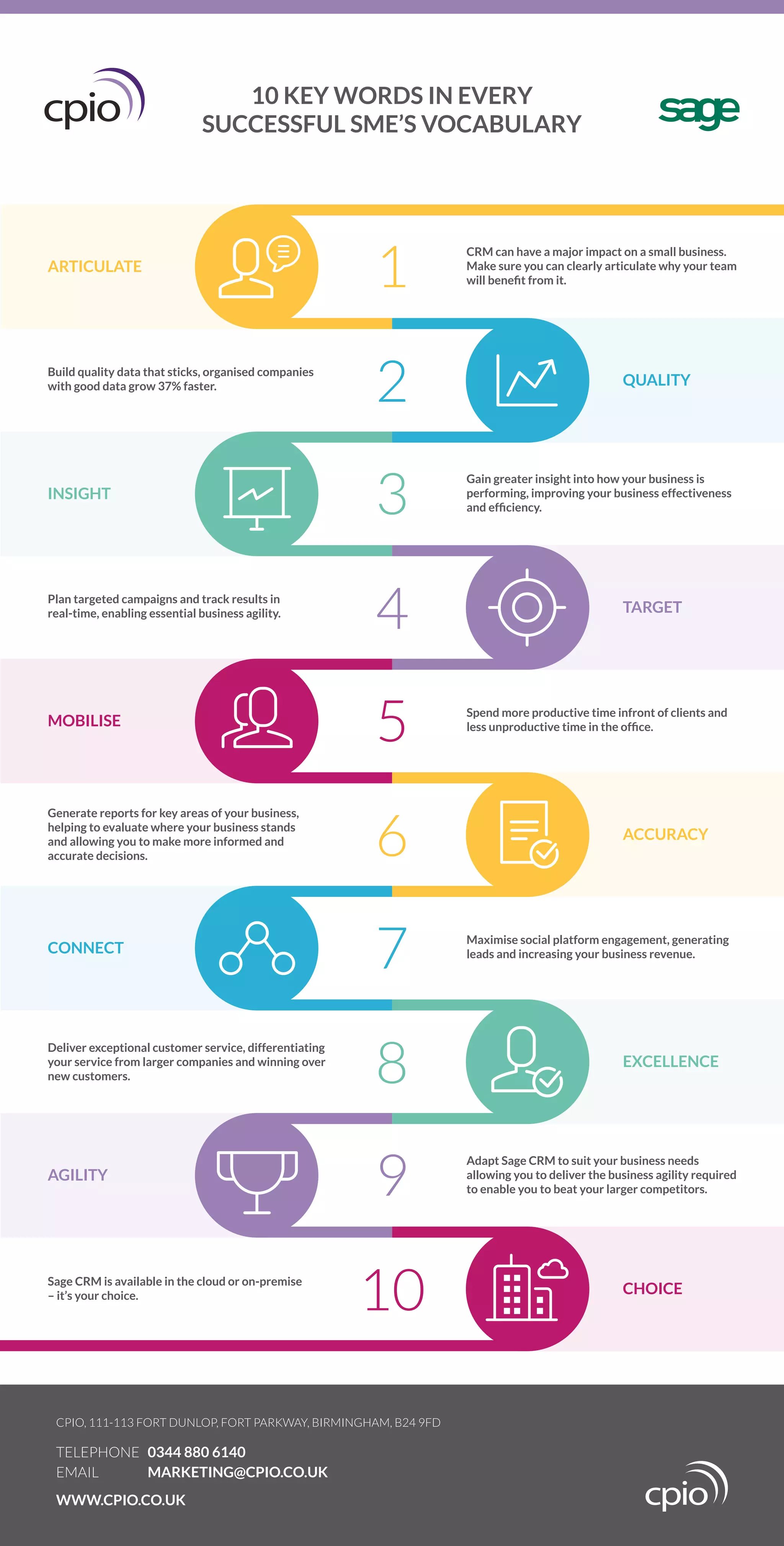 cpio

10 KEY WORDS IN EVERY SUCCESSFUL SME'S VOCABULARY

sage

ARTICULATE

1

CRM can have a major impact on a small business. Make sure you can clearly articulate why your team will benefit from it.

Build quality data that sticks, organised companies with good data grow 37% faster.

2

QUALITY

INSIGHT

3

Gain greater insight into how your business is performing, improving your business effectiveness and efficiency.

Plan targeted campaigns and track results in real-time, enabling essential business agility.

4

TARGET

MOBILISE

5

Spend more productive time infront of clients and less unproductive time in the office.

Generate reports for key areas of your business, helping to evaluate where your business stands and allowing you to make more informed and accurate decisions.

6

ACCURACY

CONNECT

7

Maximise social platform engagement, generating leads and increasing your business revenue.

Deliver exceptional customer service, differentiating your service from larger companies and winning over new customers.

8

EXCELLENCE

AGILITY

9

Adapt Sage CRM to suit your business needs allowing you to deliver the business agility required to enable you to beat your larger competitors.

Sage CRM is available in the cloud or on-premise – it's your choice.

10

CHOICE

CPIO, 111-113 FORT DUNLOP, FORT PARKWAY, BIRMINGHAM, B24 9FD

TELEPHONE 0344 880 6140
EMAIL MARKETING@CPIO.CO.UK

WWW.CPIO.CO.UK

cpio