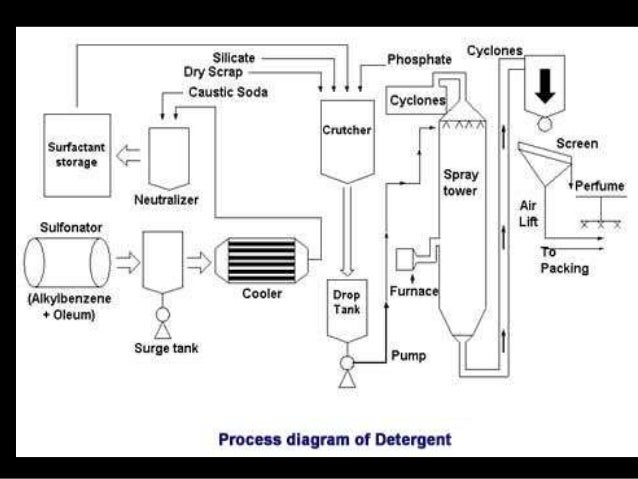 Silicate
Dry Scrap
Caustic Soda
Phosphate
Cyclones
Cyclones
Surfactant storage
Neutralizer
Crutcher
Spray tower
Screen
Perfume
Air Lift
To Packing
Sulfonator
(Alkylbenzene + Oleum)
Surge tank
Cooler
Drop Tank
Furnace
Pump

Process diagram of Detergent