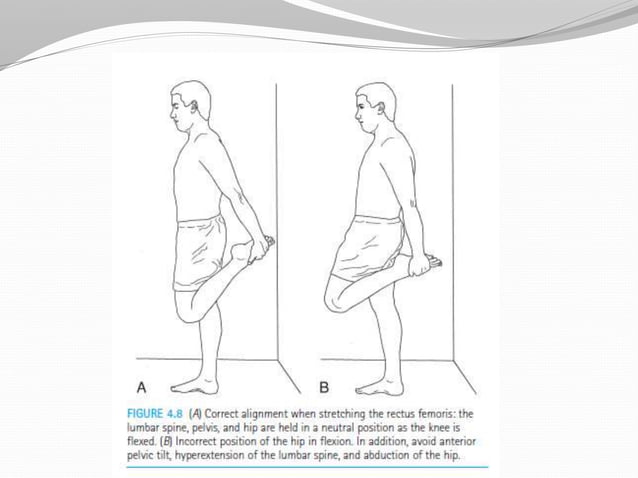 A

B

FIGURE 4.8 (A) Correct alignment when stretching the rectus femoris: the lumbar spine, pelvis, and hip are held in a neutral position as the knee is flexed. (B) Incorrect position of the hip in flexion. In addition, avoid anterior pelvic tilt, hyperextension of the lumbar spine, and abduction of the hip.