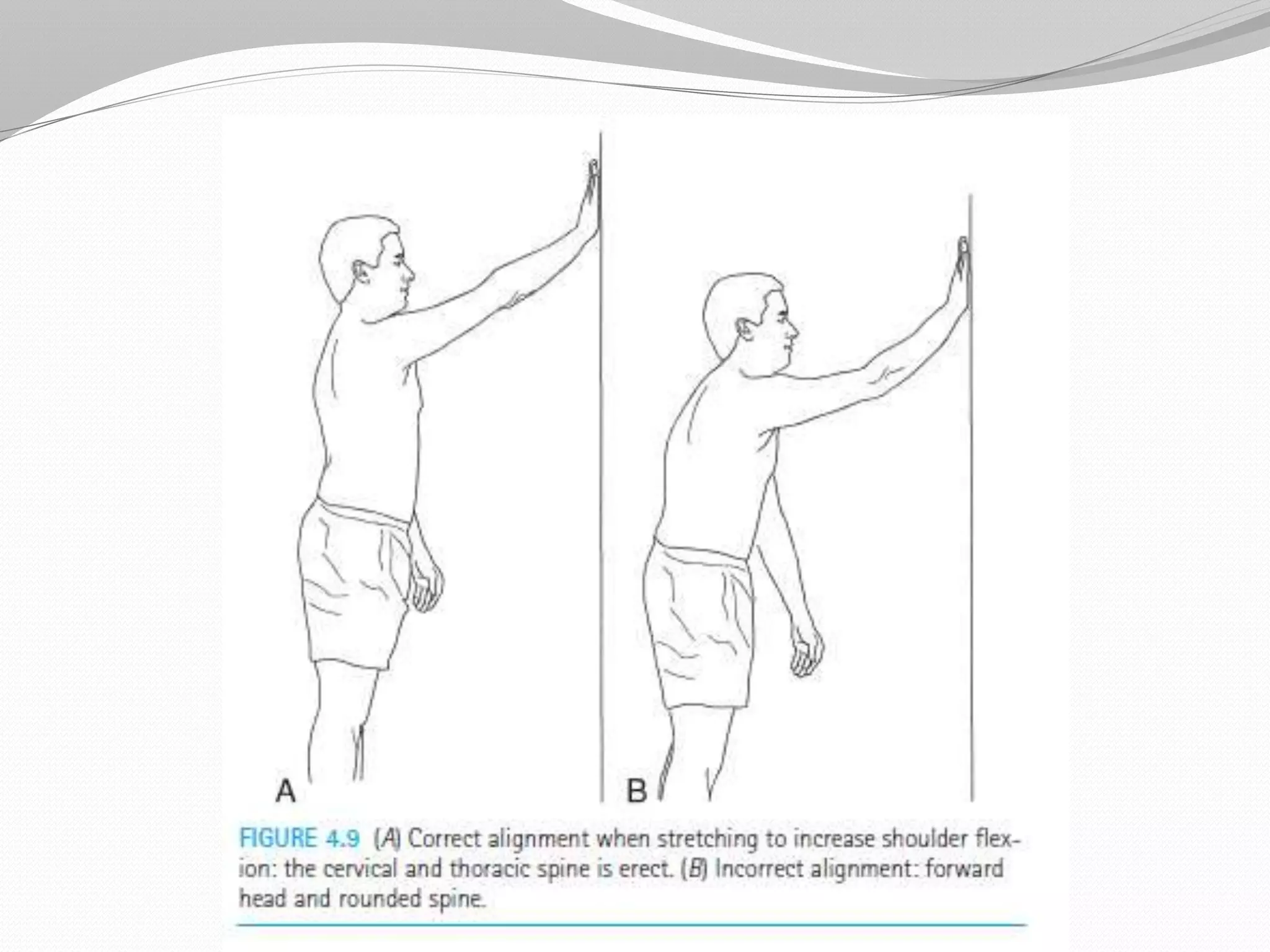 A

B

FIGURE 4.9 (A) Correct alignment when stretching to increase shoulder flexion: the cervical and thoracic spine is erect. (B) Incorrect alignment: forward head and rounded spine.