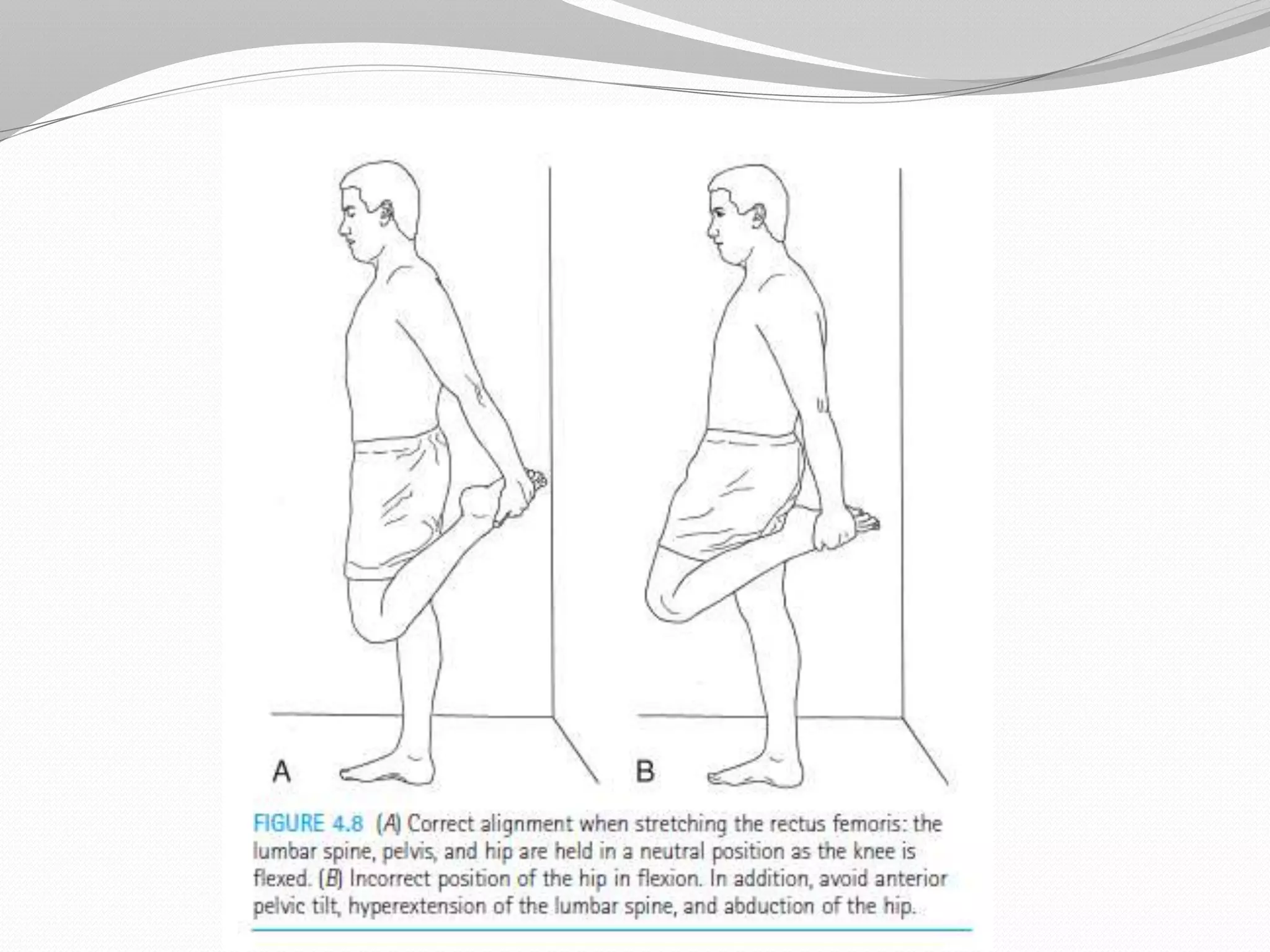 A

B

FIGURE 4.8 (A) Correct alignment when stretching the rectus femoris: the lumbar spine, pelvis, and hip are held in a neutral position as the knee is flexed. (B) Incorrect position of the hip in flexion. In addition, avoid anterior pelvic tilt, hyperextension of the lumbar spine, and abduction of the hip.