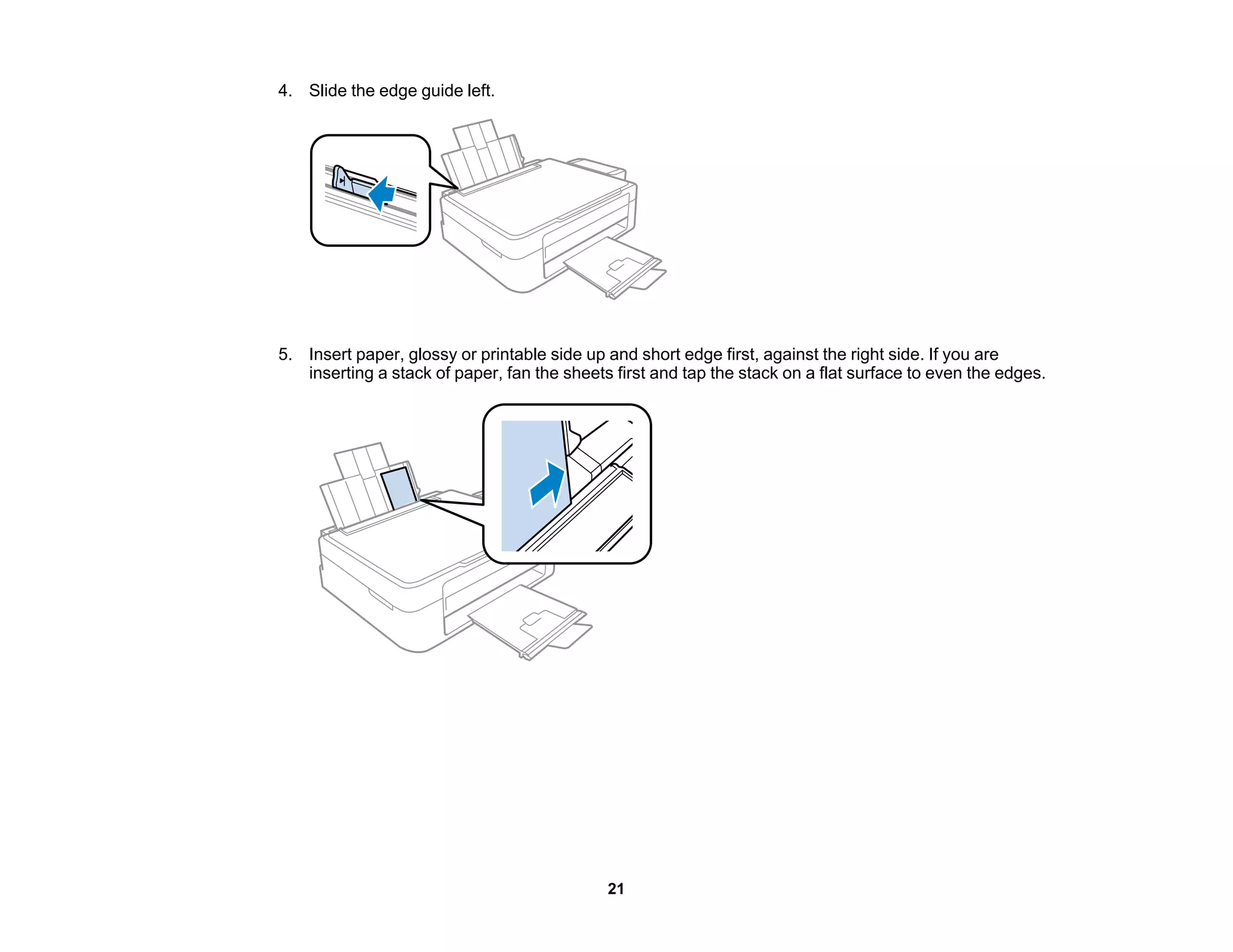 4. Slide the edge guide left.

5. Insert paper, glossy or printable side up and short edge first, against the right side. If you are inserting a stack of paper, fan the sheets first and tap the stack on a flat surface to even the edges.

21