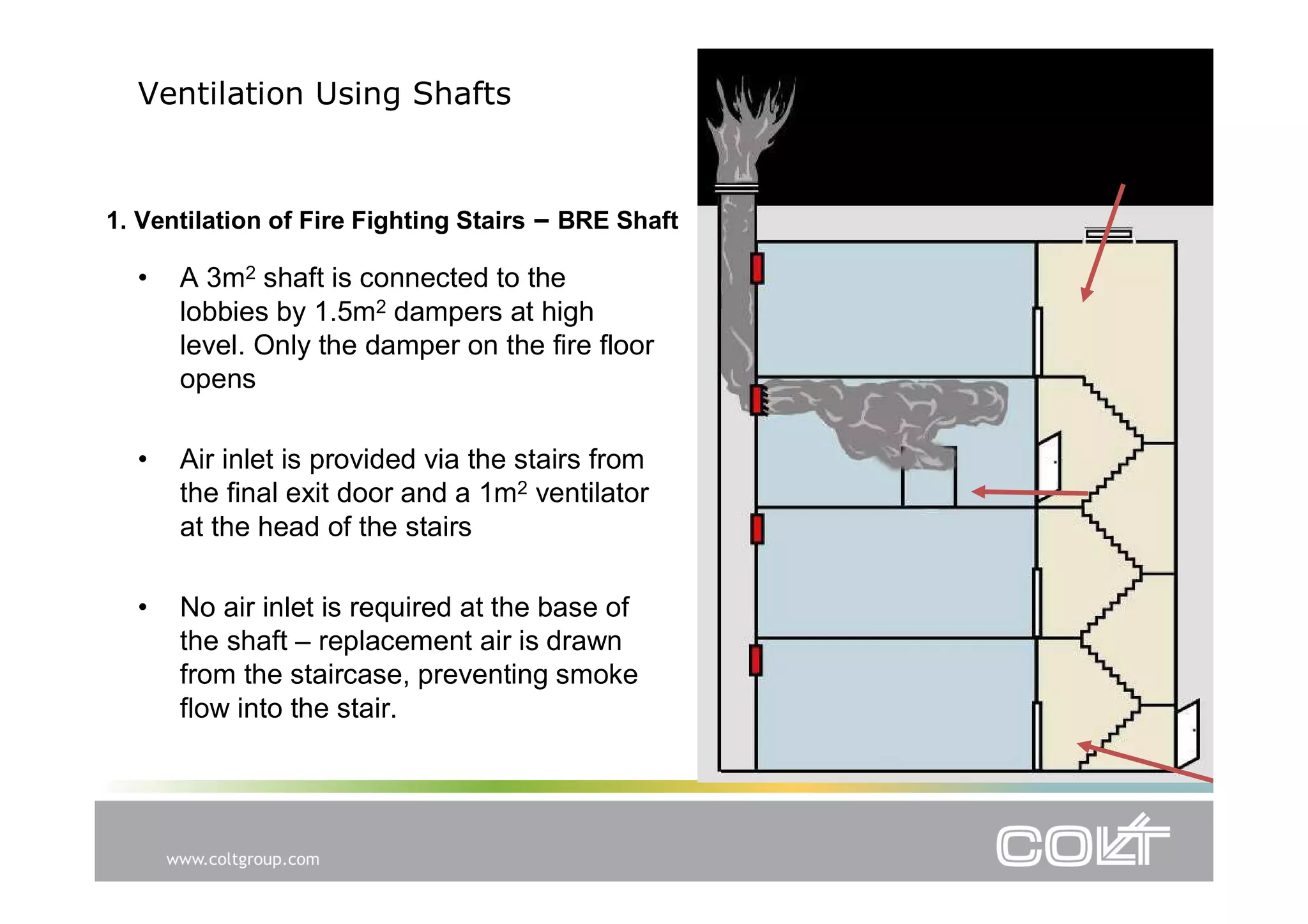 Ventilation Using Shafts

1. Ventilation of Fire Fighting Stairs – BRE Shaft

• A $3m^2$ shaft is connected to the lobbies by $1.5m^2$ dampers at high level. Only the damper on the fire floor opens

• Air inlet is provided via the stairs from the final exit door and a $1m^2$ ventilator at the head of the stairs

• No air inlet is required at the base of the shaft – replacement air is drawn from the staircase, preventing smoke flow into the stair.

www.coltgroup.com

COLT