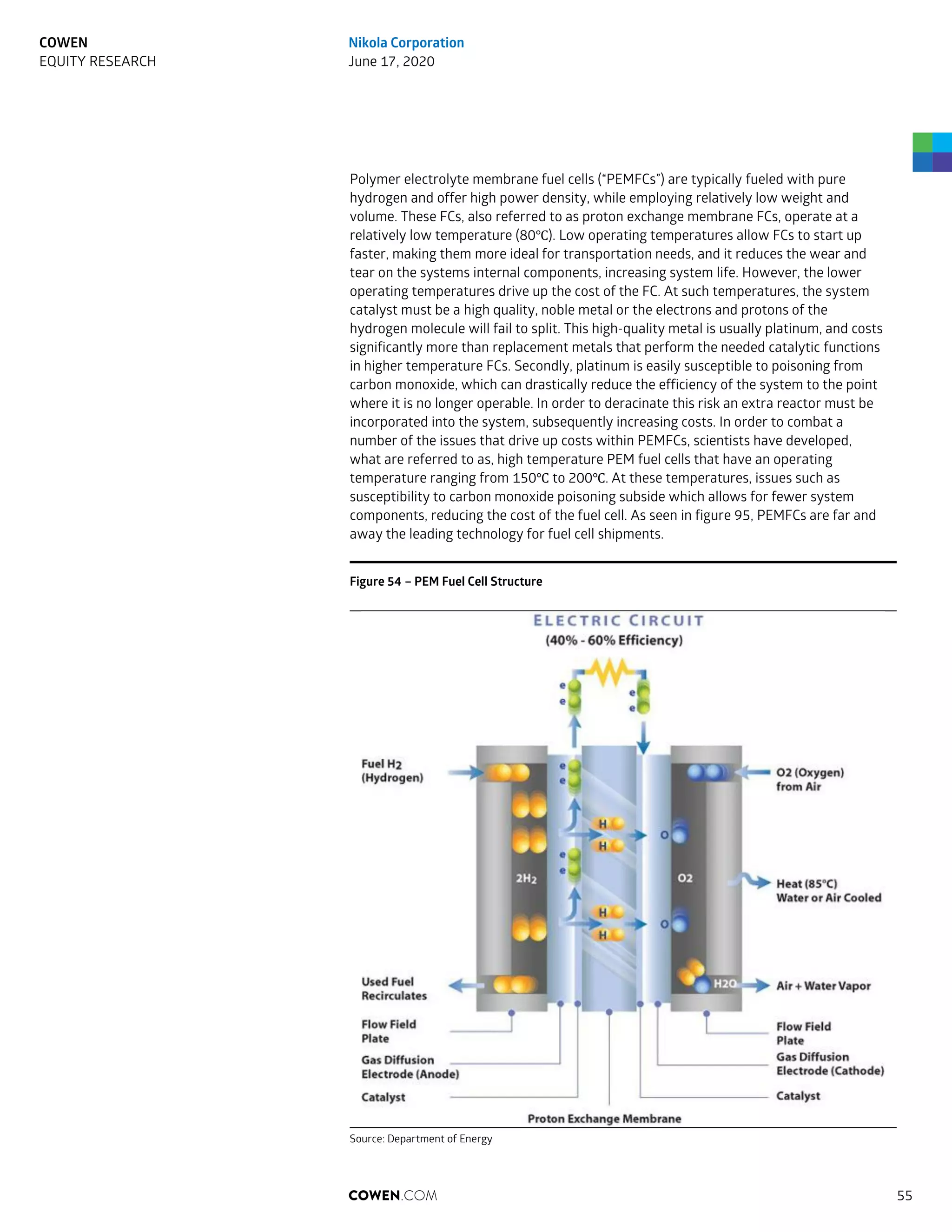 COWEN
EQUITY RESEARCH

Nikola Corporation
June 17, 2020

Polymer electrolyte membrane fuel cells ("PEMFCs") are typically fueled with pure hydrogen and offer high power density, while employing relatively low weight and volume. These FCs, also referred to as proton exchange membrane FCs, operate at a relatively low temperature (80°C). Low operating temperatures allow FCs to start up faster, making them more ideal for transportation needs, and it reduces the wear and tear on the systems internal components, increasing system life. However, the lower operating temperatures drive up the cost of the FC. At such temperatures, the system catalyst must be a high quality, noble metal or the electrons and protons of the hydrogen molecule will fail to split. This high-quality metal is usually platinum, and costs significantly more than replacement metals that perform the needed catalytic functions in higher temperature FCs. Secondly, platinum is easily susceptible to poisoning from carbon monoxide, which can drastically reduce the efficiency of the system to the point where it is no longer operable. In order to deracinate this risk an extra reactor must be incorporated into the system, subsequently increasing costs. In order to combat a number of the issues that drive up costs within PEMFCs, scientists have developed, what are referred to as, high temperature PEM fuel cells that have an operating temperature ranging from 150°C to 200°C. At these temperatures, issues such as susceptibility to carbon monoxide poisoning subside which allows for fewer system components, reducing the cost of the fuel cell. As seen in figure 95, PEMFCs are far and away the leading technology for fuel cell shipments.

Figure 54 – PEM Fuel Cell Structure

ELECTRIC CIRCUIT
(40% - 60% Efficiency)

e
e
e
e
Fuel H2
(Hydrogen)
e
e
O2 (Oxygen)
from Air
H
H
O
e
e
2H2
O2
Heat (85°C)
Water or Air Cooled
H
H
O
Used Fuel
Recirculates
H2O
Air + Water Vapor
Flow Field
Plate
Flow Field
Plate
Gas Diffusion
Electrode (Anode)
Gas Diffusion
Electrode (Cathode)
Catalyst
Catalyst
Proton Exchange Membrane

Source: Department of Energy

COWEN.COM
55