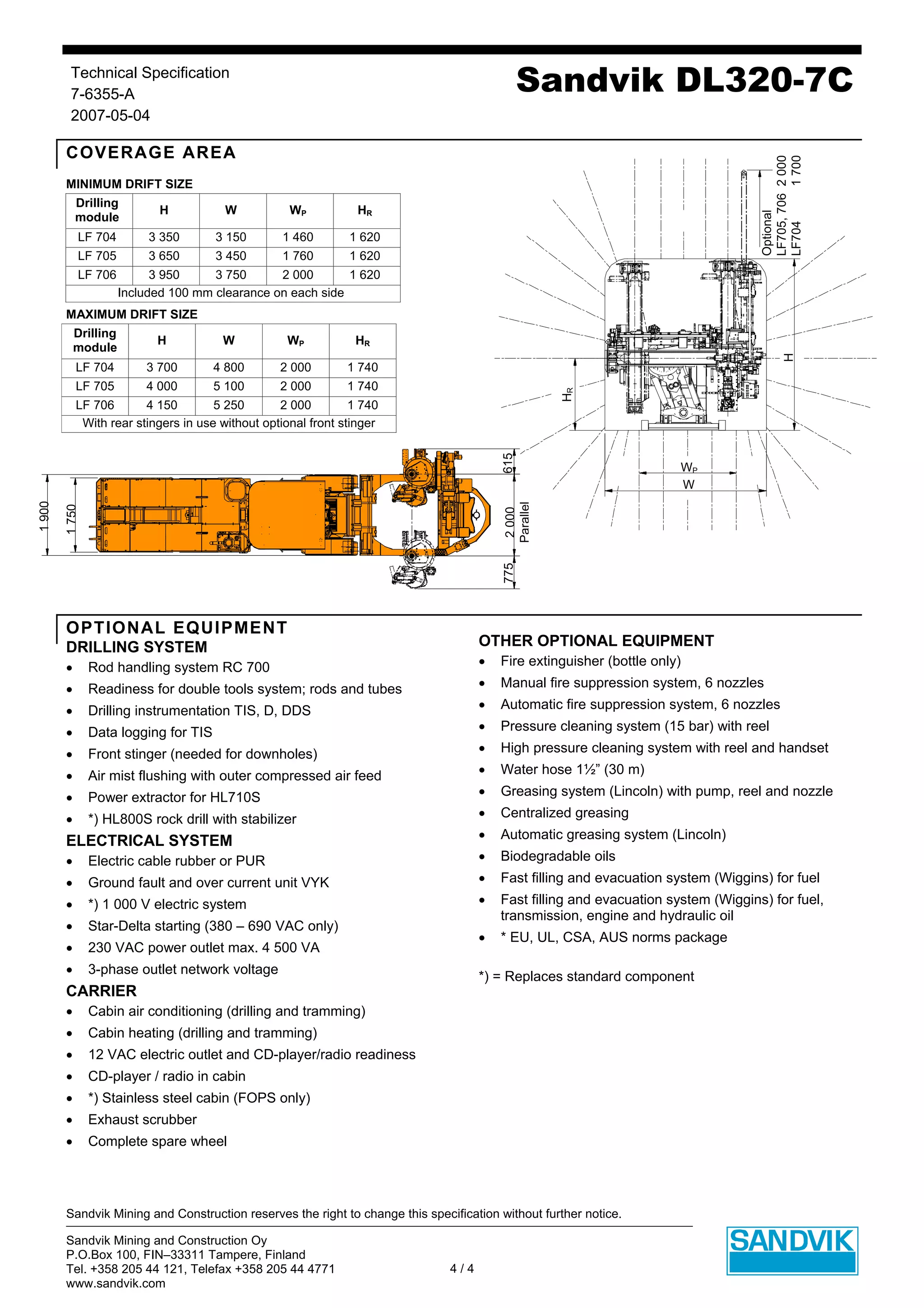 Technical Specification
7-6355-A
2007-05-04

Sandvik DL320-7C

COVERAGE AREA

MINIMUM DRIFT SIZE

| Drilling module | H | W | $W_P$ | $H_R$ |
|---|---|---|---|---|
| LF 704 | 3 350 | 3 150 | 1 460 | 1 620 |
| LF 705 | 3 650 | 3 450 | 1 760 | 1 620 |
| LF 706 | 3 950 | 3 750 | 2 000 | 1 620 |
| Included 100 mm clearance on each side | | | | |

MAXIMUM DRIFT SIZE

| Drilling module | H | W | $W_P$ | $H_R$ |
|---|---|---|---|---|
| LF 704 | 3 700 | 4 800 | 2 000 | 1 740 |
| LF 705 | 4 000 | 5 100 | 2 000 | 1 740 |
| LF 706 | 4 150 | 5 250 | 2 000 | 1 740 |
| With rear stingers in use without optional front stinger | | | | |

Optional
LF705, 706 2 000
LF704 1 700
H
$H_R$
$W_P$
W
1 900
1 750
615
2 000
Parallel
775

OPTIONAL EQUIPMENT
DRILLING SYSTEM
• Rod handling system RC 700
• Readiness for double tools system; rods and tubes
• Drilling instrumentation TIS, D, DDS
• Data logging for TIS
• Front stinger (needed for downholes)
• Air mist flushing with outer compressed air feed
• Power extractor for HL710S
• *) HL800S rock drill with stabilizer
ELECTRICAL SYSTEM
• Electric cable rubber or PUR
• Ground fault and over current unit VYK
• *) 1 000 V electric system
• Star-Delta starting (380 – 690 VAC only)
• 230 VAC power outlet max. 4 500 VA
• 3-phase outlet network voltage
CARRIER
• Cabin air conditioning (drilling and tramming)
• Cabin heating (drilling and tramming)
• 12 VAC electric outlet and CD-player/radio readiness
• CD-player / radio in cabin
• *) Stainless steel cabin (FOPS only)
• Exhaust scrubber
• Complete spare wheel

OTHER OPTIONAL EQUIPMENT
• Fire extinguisher (bottle only)
• Manual fire suppression system, 6 nozzles
• Automatic fire suppression system, 6 nozzles
• Pressure cleaning system (15 bar) with reel
• High pressure cleaning system with reel and handset
• Water hose 1½” (30 m)
• Greasing system (Lincoln) with pump, reel and nozzle
• Centralized greasing
• Automatic greasing system (Lincoln)
• Biodegradable oils
• Fast filling and evacuation system (Wiggins) for fuel
• Fast filling and evacuation system (Wiggins) for fuel, transmission, engine and hydraulic oil
• * EU, UL, CSA, AUS norms package

*) = Replaces standard component

Sandvik Mining and Construction reserves the right to change this specification without further notice.

Sandvik Mining and Construction Oy
P.O.Box 100, FIN–33311 Tampere, Finland
Tel. +358 205 44 121, Telefax +358 205 44 4771
www.sandvik.com

4 / 4

SANDVIK