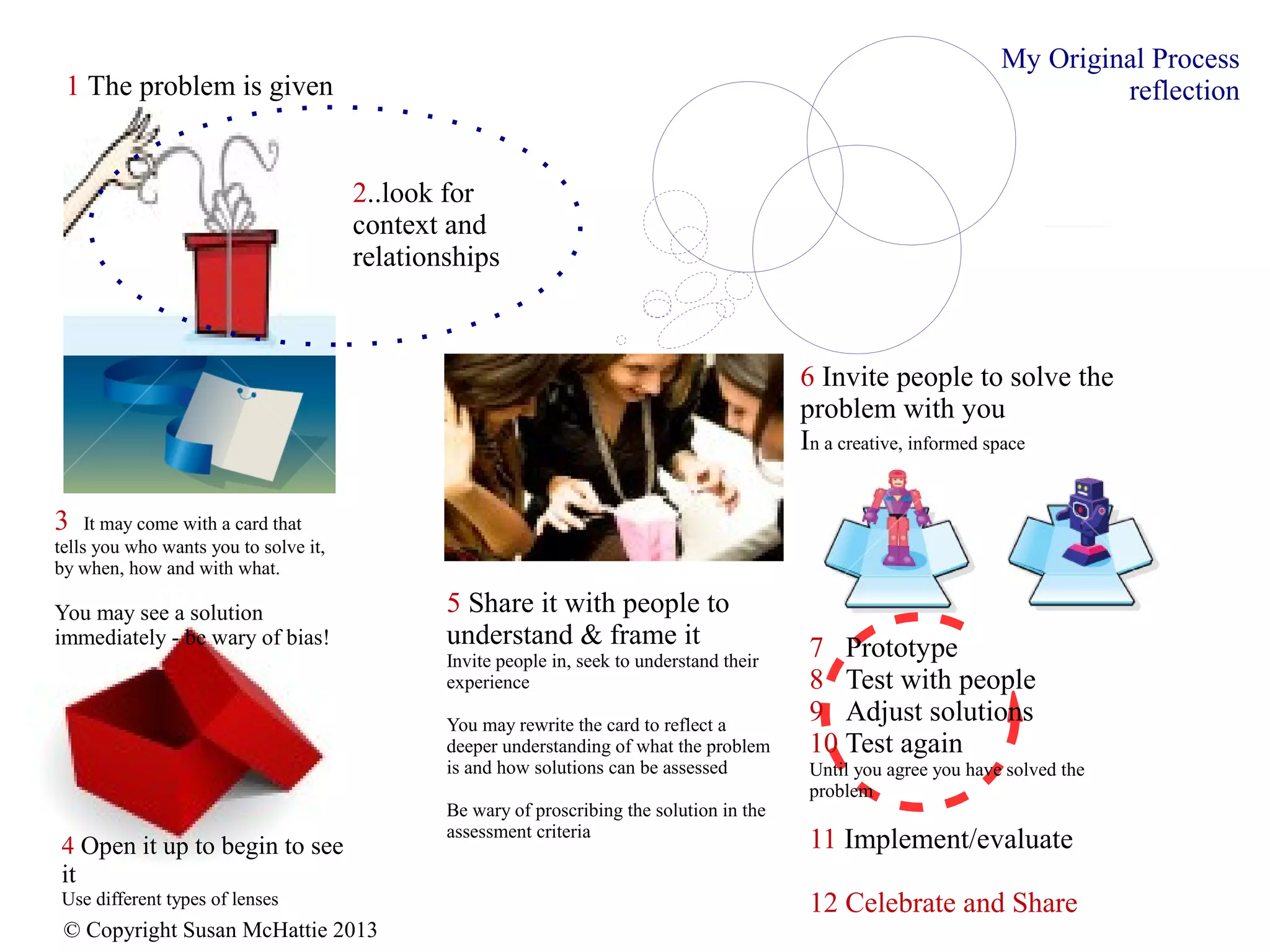 My Original Process reflection

1 The problem is given

2..look for context and relationships

3 It may come with a card that tells you who wants you to solve it, by when, how and with what.

You may see a solution immediately - be wary of bias!

4 Open it up to begin to see it
Use different types of lenses

© Copyright Susan McHattie 2013

5 Share it with people to understand & frame it
Invite people in, seek to understand their experience

You may rewrite the card to reflect a deeper understanding of what the problem is and how solutions can be assessed

Be wary of proscribing the solution in the assessment criteria

6 Invite people to solve the problem with you
In a creative, informed space

7 Prototype
8 Test with people
9 Adjust solutions
10 Test again
Until you agree you have solved the problem

11 Implement/evaluate

12 Celebrate and Share