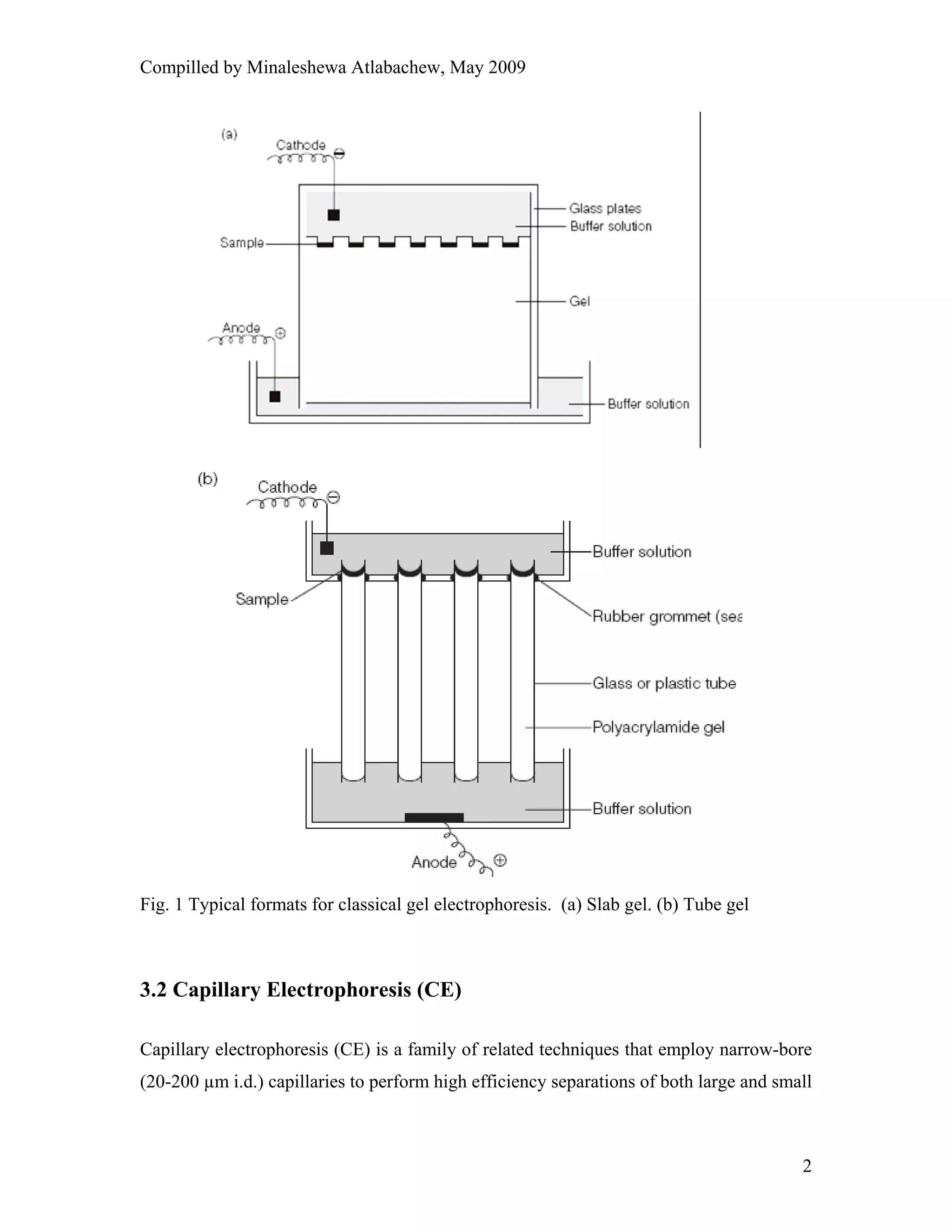 Compilled by Minaleshewa Atlabachew, May 2009

(a)

Cathode ⊖

Glass plates

Buffer solution

Sample

Gel

Anode ⊕

Buffer solution

(b)

Cathode ⊖

Buffer solution

Sample

Rubber grommet (sea

Glass or plastic tube

Polyacrylamide gel

Buffer solution

Anode ⊕

Fig. 1 Typical formats for classical gel electrophoresis. (a) Slab gel. (b) Tube gel

3.2 Capillary Electrophoresis (CE)

Capillary electrophoresis (CE) is a family of related techniques that employ narrow-bore (20-200 µm i.d.) capillaries to perform high efficiency separations of both large and small

2