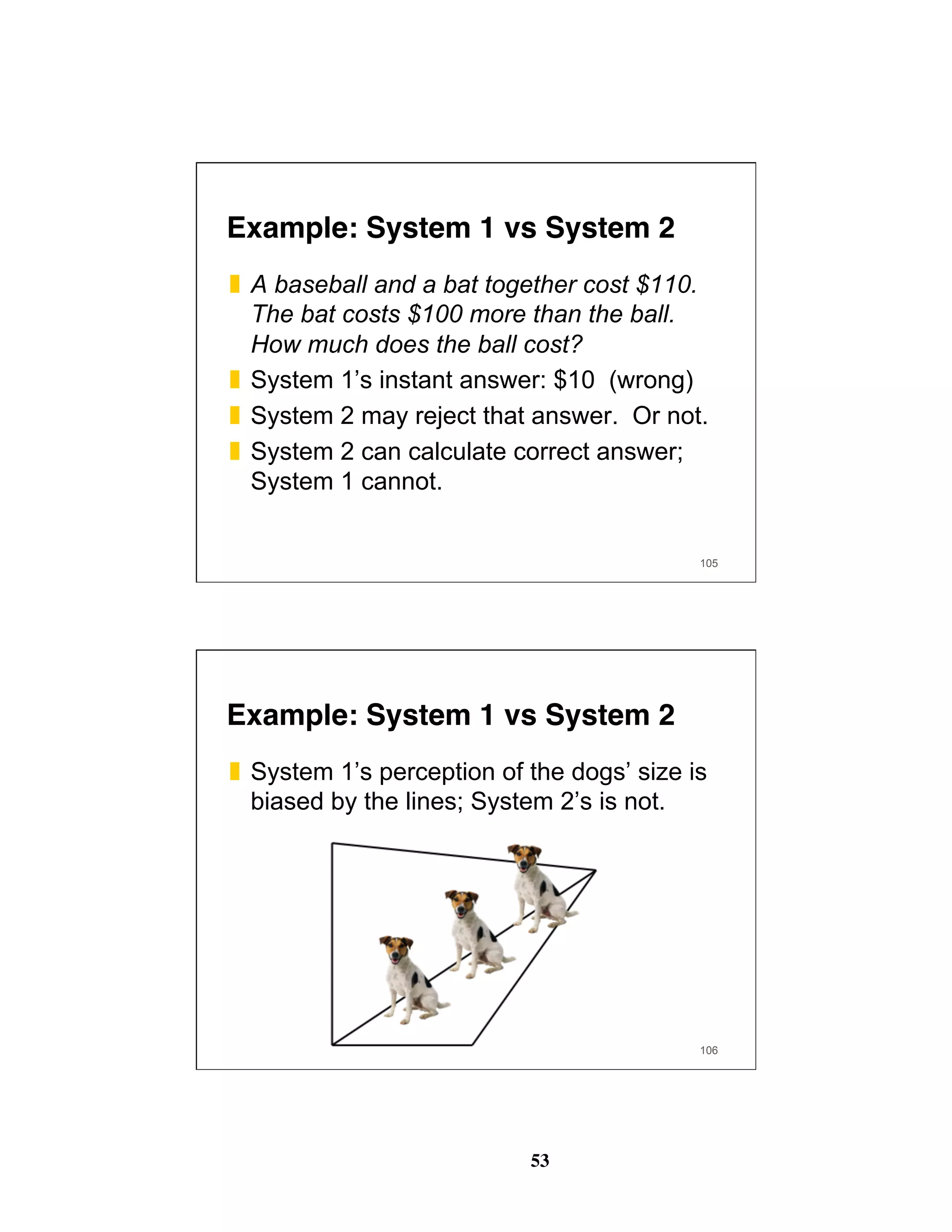 Example: System 1 vs System 2

A baseball and a bat together cost \$110. The bat costs \$100 more than the ball. How much does the ball cost?

System 1's instant answer: \$10 (wrong)

System 2 may reject that answer. Or not.

System 2 can calculate correct answer; System 1 cannot.

105

Example: System 1 vs System 2

System 1's perception of the dogs' size is biased by the lines; System 2's is not.

106

53