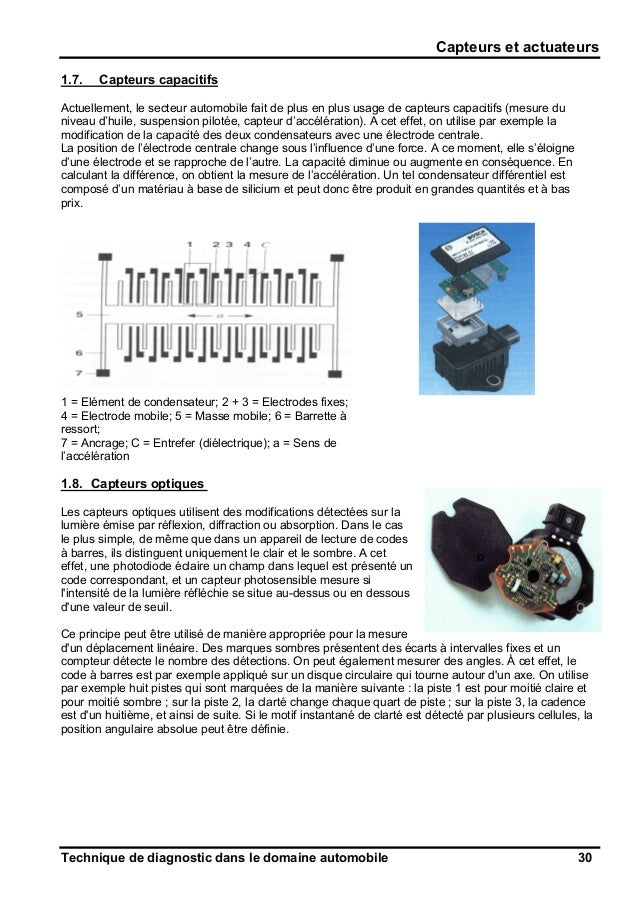 Capteurs et actuateurs

1.7. Capteurs capacitifs

Actuellement, le secteur automobile fait de plus en plus usage de capteurs capacitifs (mesure du niveau d'huile, suspension pilotée, capteur d'accélération). A cet effet, on utilise par exemple la modification de la capacité des deux condensateurs avec une électrode centrale.
La position de l'électrode centrale change sous l'influence d'une force. A ce moment, elle s'éloigne d'une électrode et se rapproche de l'autre. La capacité diminue ou augmente en conséquence. En calculant la différence, on obtient la mesure de l'accélération. Un tel condensateur différentiel est composé d'un matériau à base de silicium et peut donc être produit en grandes quantités et à bas prix.

1 2 3 4 C
5
a
6
7

BOSCH

1 = Elément de condensateur; 2 + 3 = Electrodes fixes; 4 = Electrode mobile; 5 = Masse mobile; 6 = Barrette à ressort;
7 = Ancrage; C = Entrefer (diélectrique); a = Sens de l'accélération

1.8. Capteurs optiques

Les capteurs optiques utilisent des modifications détectées sur la lumière émise par réflexion, diffraction ou absorption. Dans le cas le plus simple, de même que dans un appareil de lecture de codes à barres, ils distinguent uniquement le clair et le sombre. A cet effet, une photodiode éclaire un champ dans lequel est présenté un code correspondant, et un capteur photosensible mesure si l'intensité de la lumière réfléchie se situe au-dessus ou en dessous d'une valeur de seuil.

Ce principe peut être utilisé de manière appropriée pour la mesure d'un déplacement linéaire. Des marques sombres présentent des écarts à intervalles fixes et un compteur détecte le nombre des détections. On peut également mesurer des angles. À cet effet, le code à barres est par exemple appliqué sur un disque circulaire qui tourne autour d'un axe. On utilise par exemple huit pistes qui sont marquées de la manière suivante : la piste 1 est pour moitié claire et pour moitié sombre ; sur la piste 2, la clarté change chaque quart de piste ; sur la piste 3, la cadence est d'un huitième, et ainsi de suite. Si le motif instantané de clarté est détecté par plusieurs cellules, la position angulaire absolue peut être définie.

Technique de diagnostic dans le domaine automobile 30