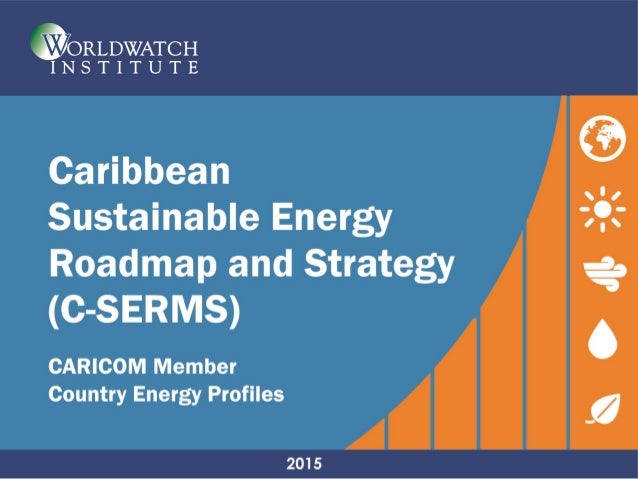 WORLDWATCH
INSTITUTE

Caribbean Sustainable Energy Roadmap and Strategy (C-SERMS)

CARICOM Member Country Energy Profiles

2015