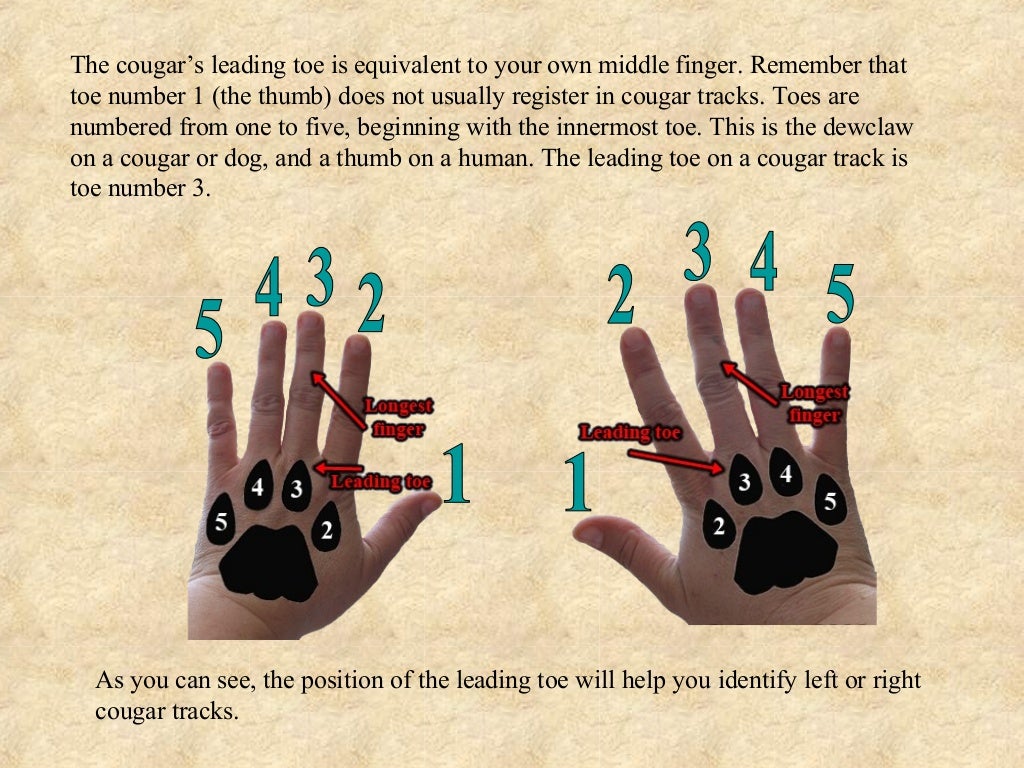 The cougar's leading toe is equivalent to your own middle finger. Remember that toe number 1 (the thumb) does not usually register in cougar tracks. Toes are numbered from one to five, beginning with the innermost toe. This is the dewclaw on a cougar or dog, and a thumb on a human. The leading toe on a cougar track is toe number 3.

5 4 3 2

Longest finger

Leading toe

1

4 3

5 2

2 3 4 5

Longest finger

Leading toe

1

3 4

2 5

As you can see, the position of the leading toe will help you identify left or right cougar tracks.