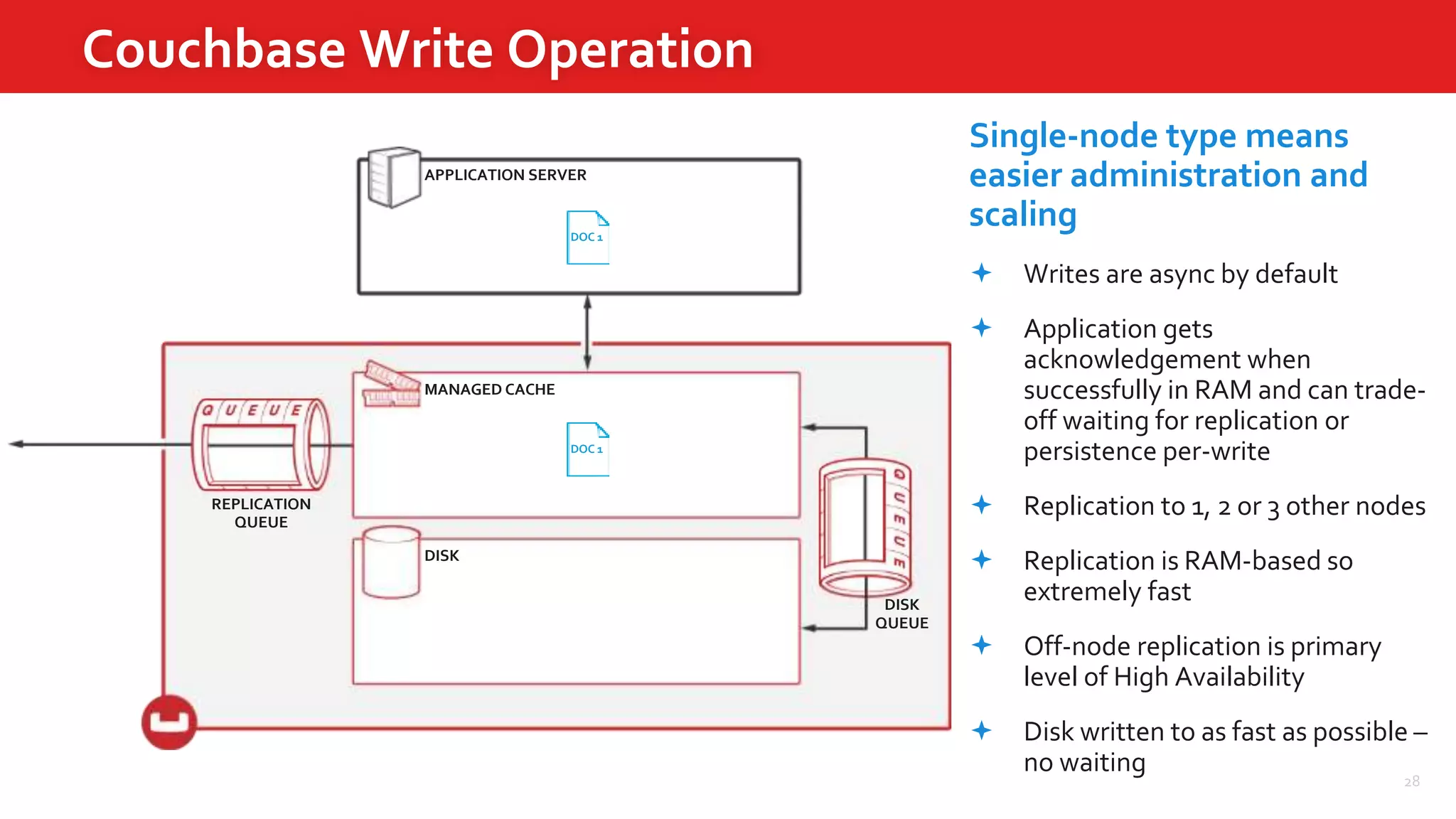 Couchbase Write Operation

APPLICATION SERVER

DOC 1

MANAGED CACHE

DOC 1

QUEUE

REPLICATION QUEUE

DISK

QUEUE

DISK QUEUE

Single-node type means easier administration and scaling

Writes are async by default

Application gets acknowledgement when successfully in RAM and can trade-off waiting for replication or persistence per-write

Replication to 1, 2 or 3 other nodes

Replication is RAM-based so extremely fast

Off-node replication is primary level of High Availability

Disk written to as fast as possible – no waiting

28