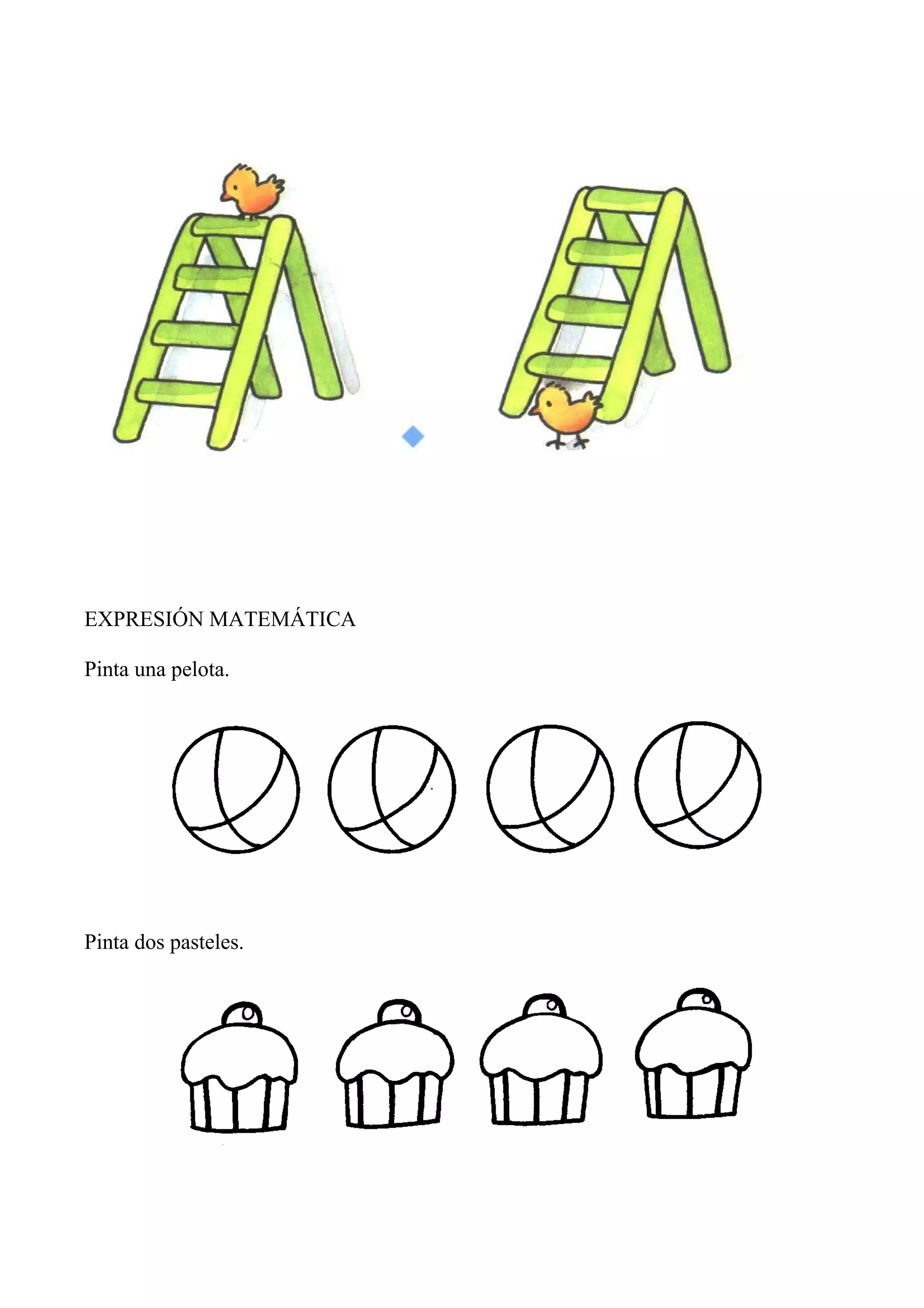 EXPRESIÓN MATEMÁTICA

Pinta una pelota.

Pinta dos pasteles.