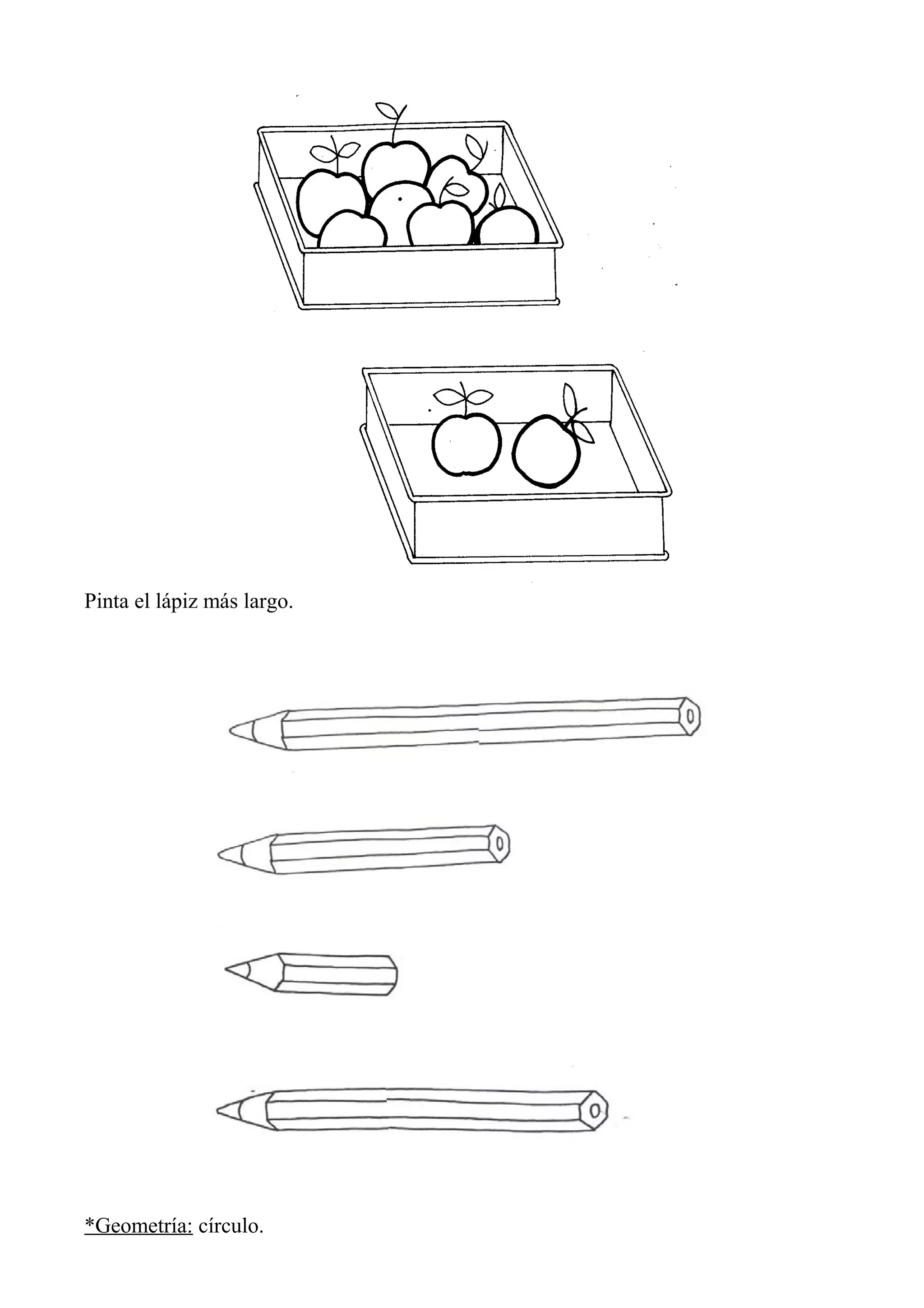 Pinta el lápiz más largo.

*Geometría: círculo.