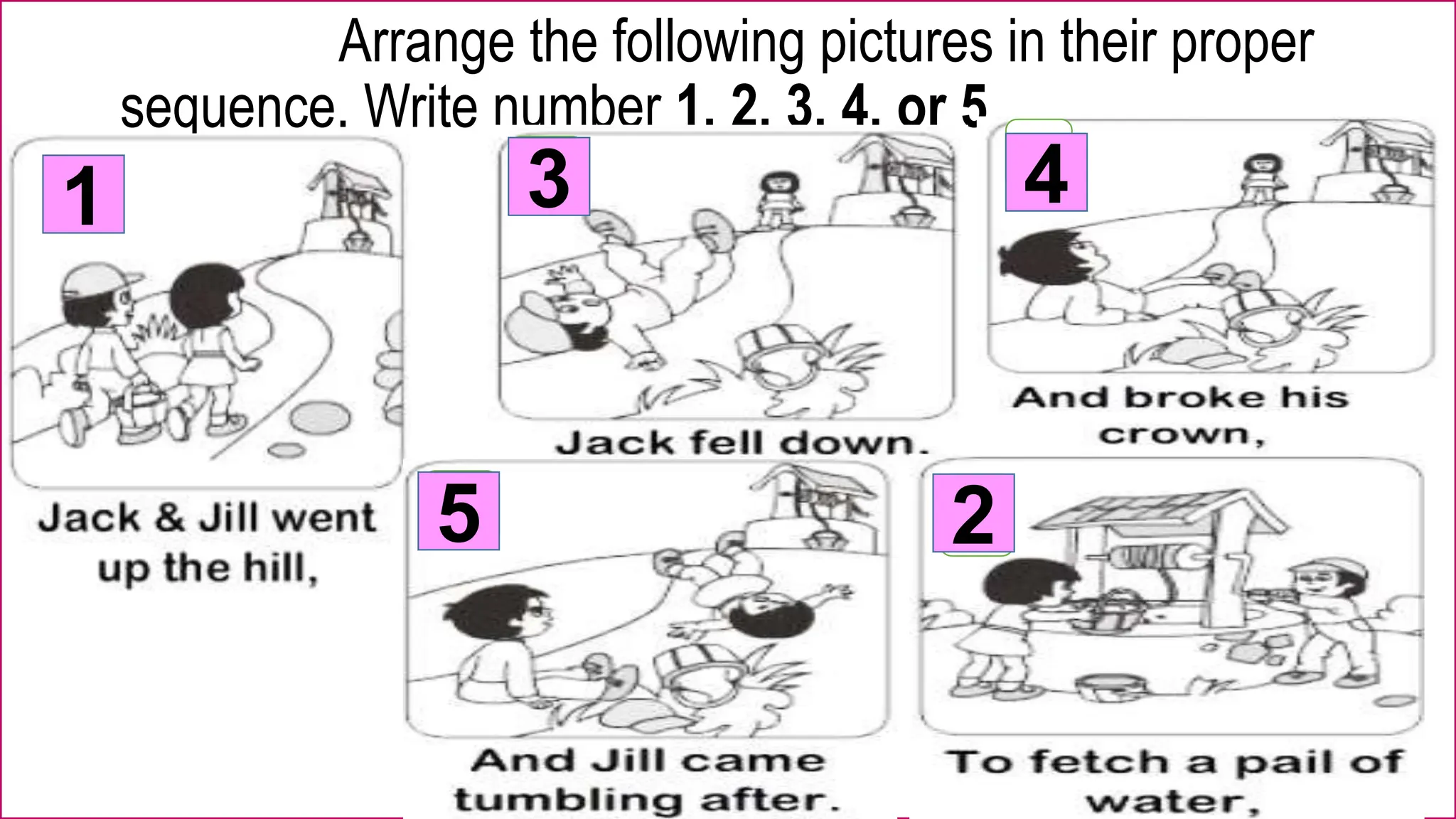 Arrange the following pictures in their proper sequence. Write number 1. 2. 3. 4. or 5

1

Jack & Jill went up the hill,

3

Jack fell down.

4

And broke his crown,

5

And Jill came tumbling after.

2

To fetch a pail of water,