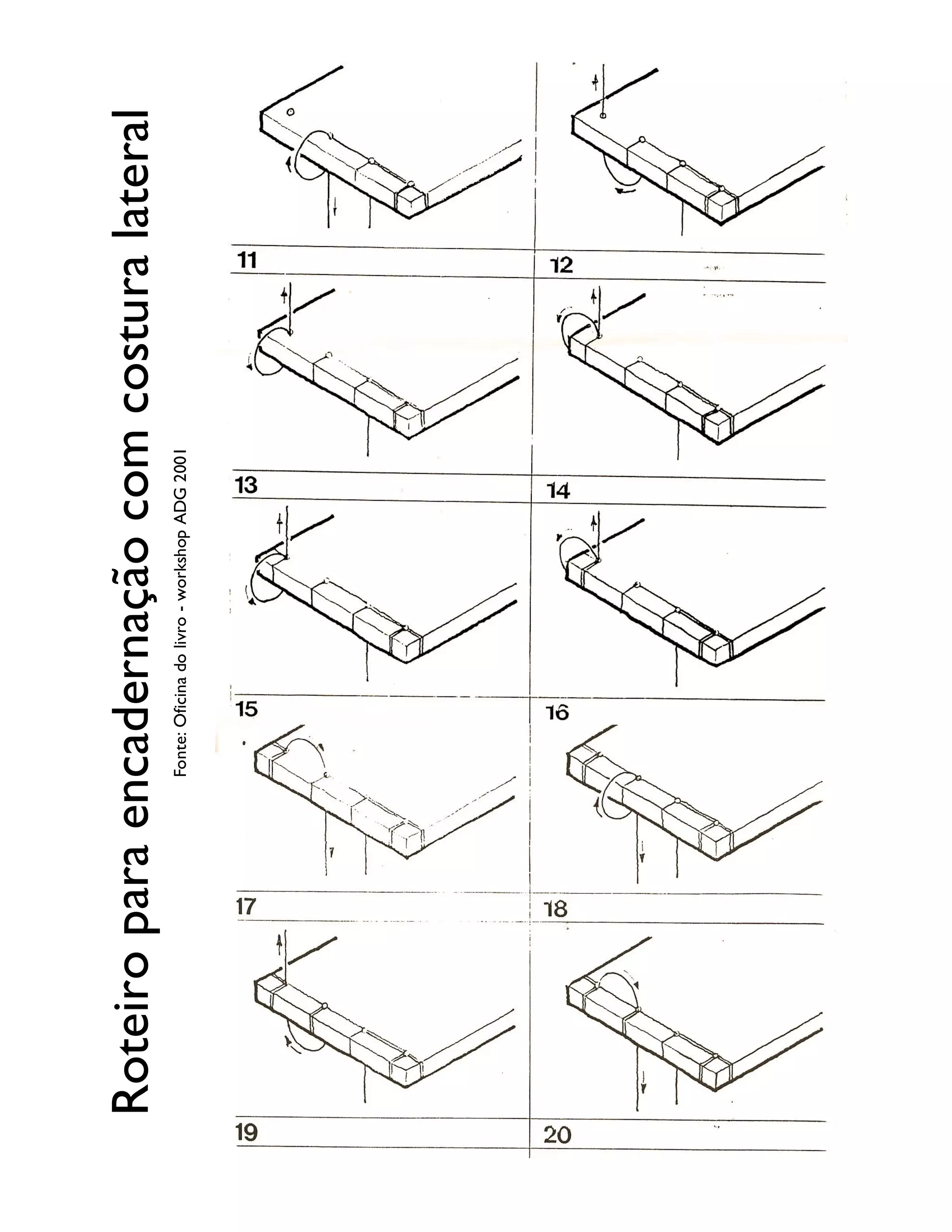 Roteiro para encadernação com costura lateral

Fonte: Oficina do livro - workshop ADG 2001

11

12

13

14

15

16

17

18

19

20