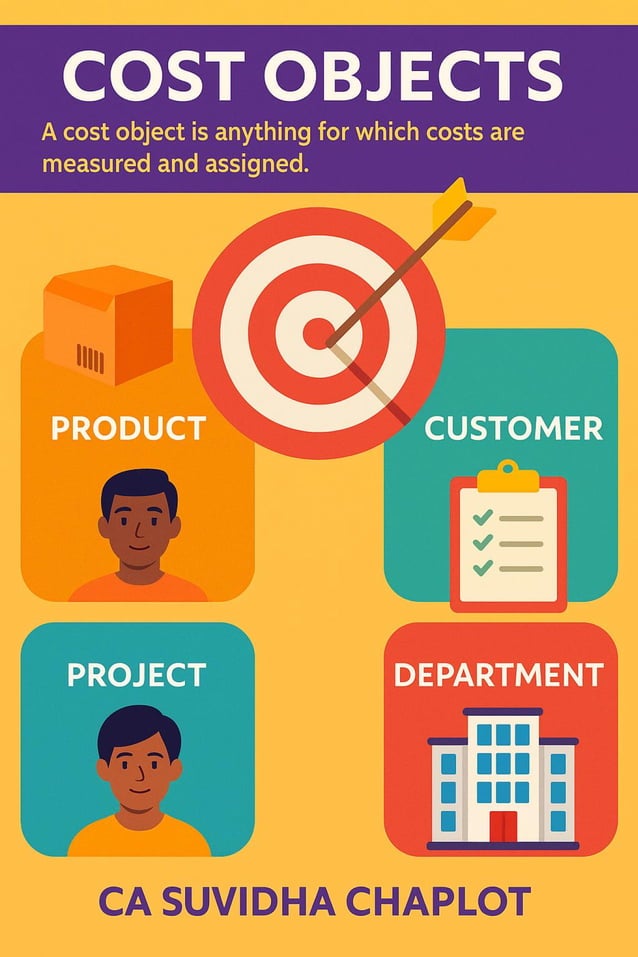 COST OBJECTS

A cost object is anything for which costs are measured and assigned.

PRODUCT

CUSTOMER

PROJECT

DEPARTMENT

CA SUVIDHA CHAPLOT