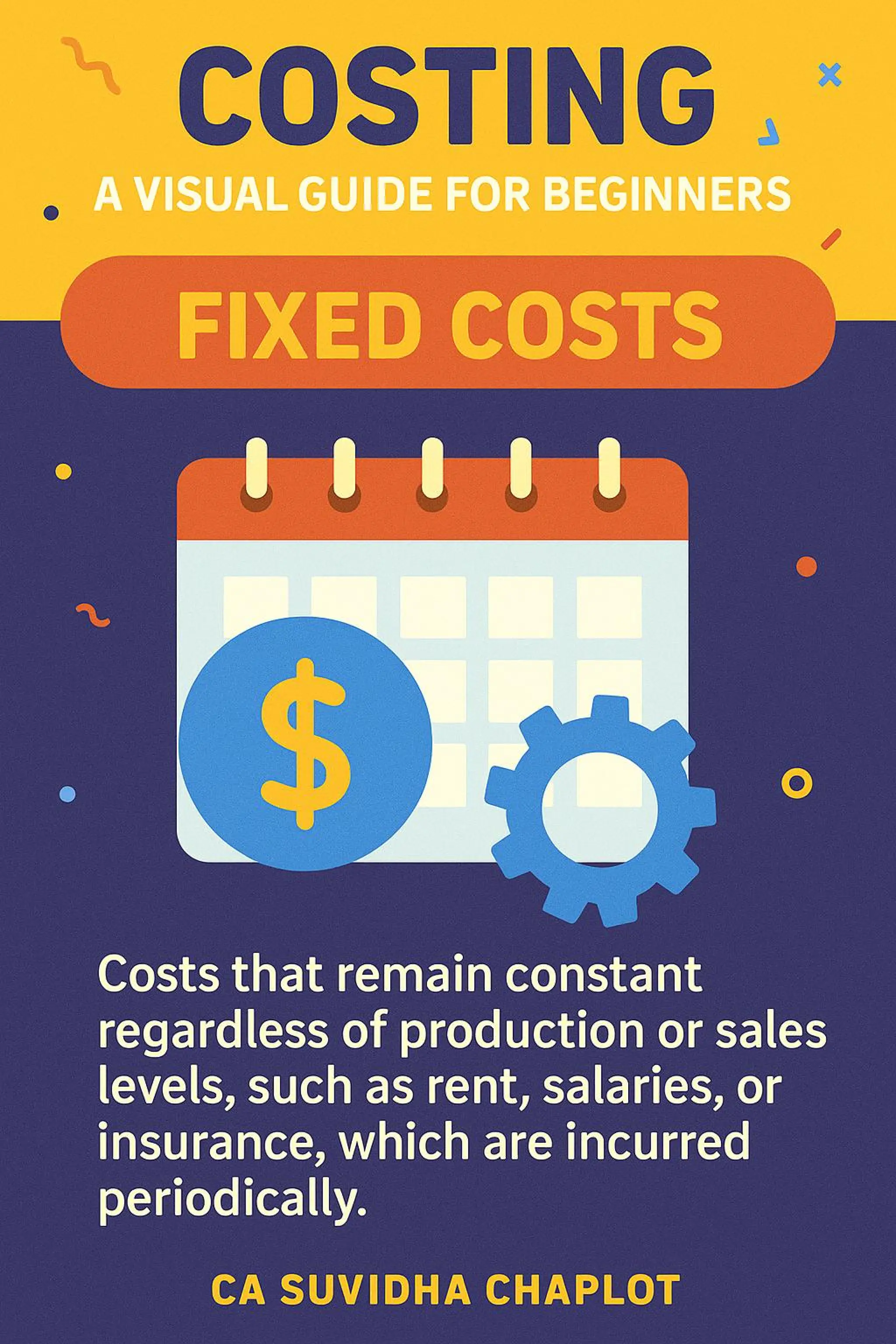 COSTING

A VISUAL GUIDE FOR BEGINNERS

FIXED COSTS

$

Costs that remain constant regardless of production or sales levels, such as rent, salaries, or insurance, which are incurred periodically.

CA SUVIDHA CHAPLOT