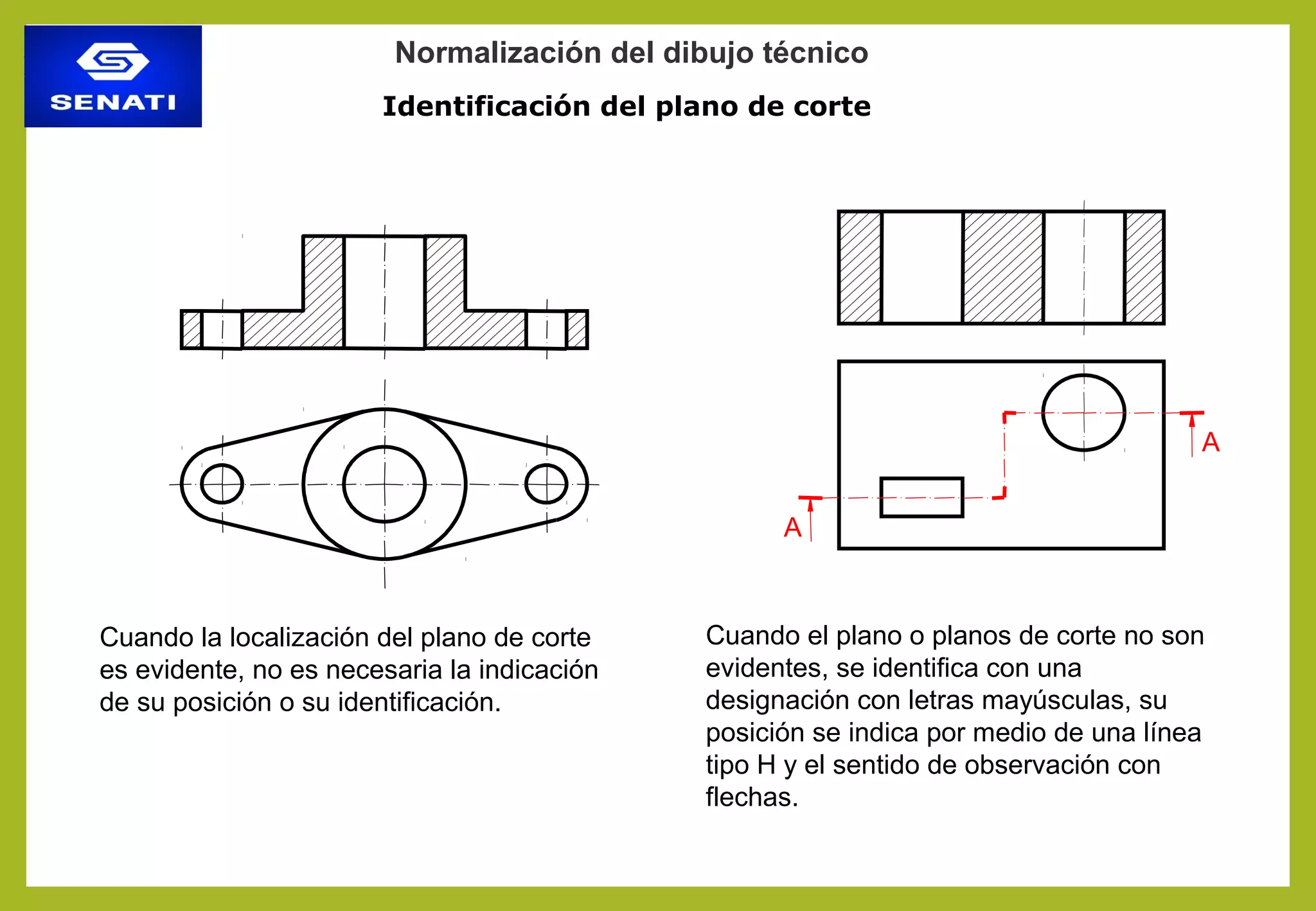 SENATI

Normalización del dibujo técnico

Identificación del plano de corte

A

A

Cuando la localización del plano de corte es evidente, no es necesaria la indicación de su posición o su identificación.

Cuando el plano o planos de corte no son evidentes, se identifica con una designación con letras mayúsculas, su posición se indica por medio de una línea tipo H y el sentido de observación con flechas.