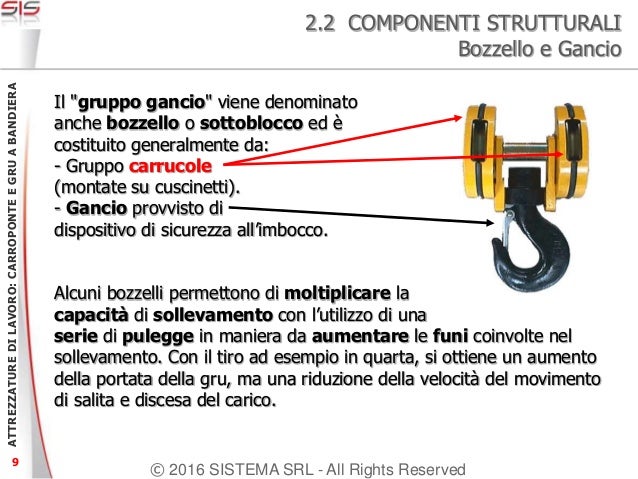 SIS

2.2 COMPONENTI STRUTTURALI
Bozzello e Gancio

ATTREZZATURE DI LAVORO: CARROPONTE E GRU A BANDIERA

Il "gruppo gancio" viene denominato anche bozzello o sottoblocco ed è costituito generalmente da:
- Gruppo carrucole (montate su cuscinetti).
- Gancio provvisto di dispositivo di sicurezza all'imbocco.

Alcuni bozzelli permettono di moltiplicare la capacità di sollevamento con l'utilizzo di una serie di pulegge in maniera da aumentare le funi coinvolte nel sollevamento. Con il tiro ad esempio in quarta, si ottiene un aumento della portata della gru, ma una riduzione della velocità del movimento di salita e discesa del carico.

9

© 2016 SISTEMA SRL - All Rights Reserved