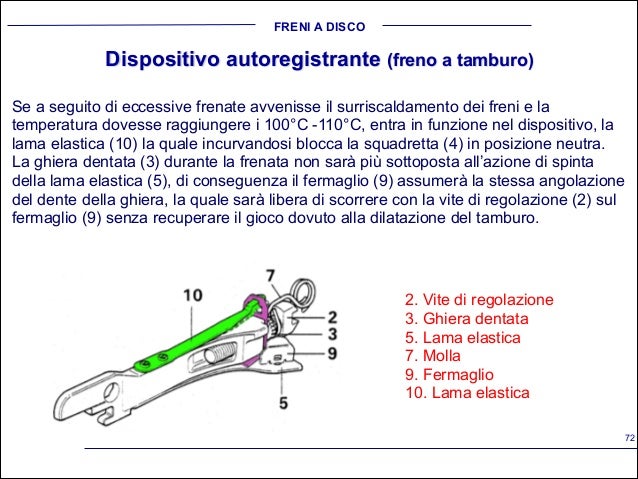 FRENI A DISCO

Dispositivo autoregistrante (freno a tamburo)

Se a seguito di eccessive frenate avvenisse il surriscaldamento dei freni e la temperatura dovesse raggiungere i 100°C -110°C, entra in funzione nel dispositivo, la lama elastica (10) la quale incurvandosi blocca la squadretta (4) in posizione neutra. La ghiera dentata (3) durante la frenata non sarà più sottoposta all'azione di spinta della lama elastica (5), di conseguenza il fermaglio (9) assumerà la stessa angolazione del dente della ghiera, la quale sarà libera di scorrere con la vite di regolazione (2) sul fermaglio (9) senza recuperare il gioco dovuto alla dilatazione del tamburo.

10
7
2
3
9
5

2. Vite di regolazione
3. Ghiera dentata
5. Lama elastica
7. Molla
9. Fermaglio
10. Lama elastica

72