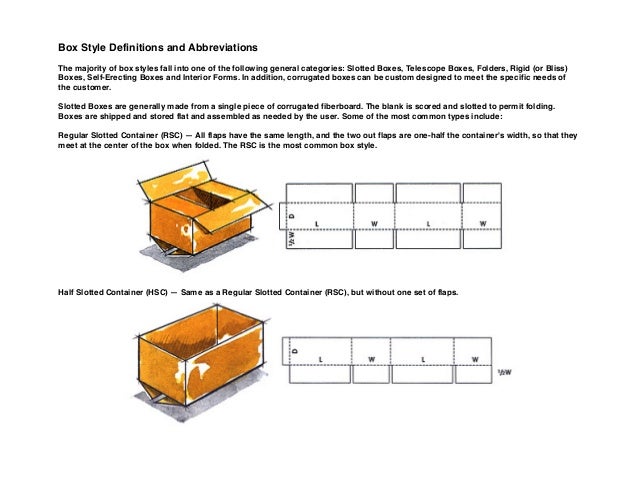 Box Style Definitions and Abbreviations

The majority of box styles fall into one of the following general categories: Slotted Boxes, Telescope Boxes, Folders, Rigid (or Bliss) Boxes, Self-Erecting Boxes and Interior Forms. In addition, corrugated boxes can be custom designed to meet the specific needs of the customer.

Slotted Boxes are generally made from a single piece of corrugated fiberboard. The blank is scored and slotted to permit folding. Boxes are shipped and stored flat and assembled as needed by the user. Some of the most common types include:

Regular Slotted Container (RSC) — All flaps have the same length, and the two out flaps are one-half the container's width, so that they meet at the center of the box when folded. The RSC is the most common box style.

D
L
W
L
W
½W

Half Slotted Container (HSC) — Same as a Regular Slotted Container (RSC), but without one set of flaps.

D
L
W
L
W
½W