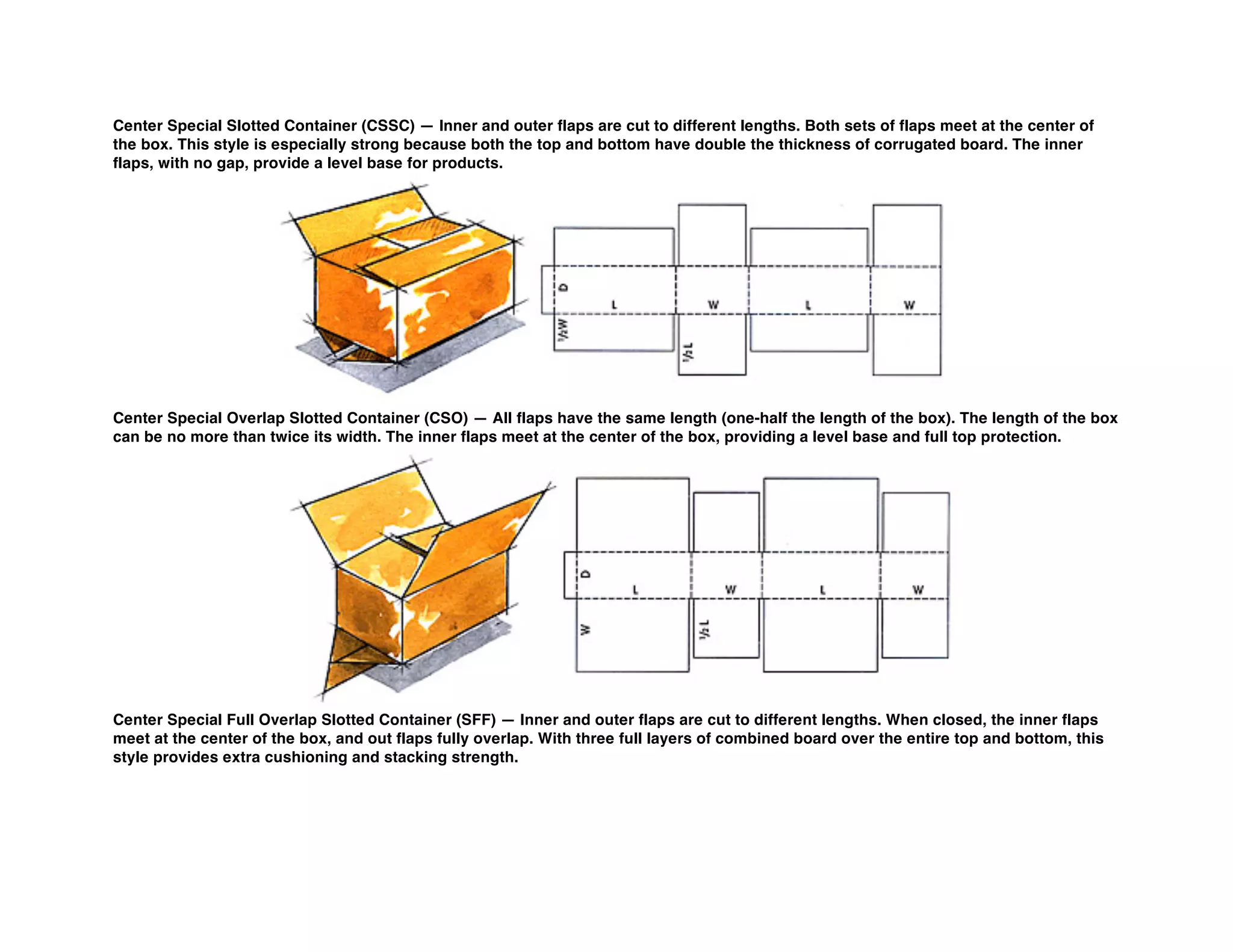 Center Special Slotted Container (CSSC) — Inner and outer flaps are cut to different lengths. Both sets of flaps meet at the center of the box. This style is especially strong because both the top and bottom have double the thickness of corrugated board. The inner flaps, with no gap, provide a level base for products.

D
L
W
L
W
½W
½L

Center Special Overlap Slotted Container (CSO) — All flaps have the same length (one-half the length of the box). The length of the box can be no more than twice its width. The inner flaps meet at the center of the box, providing a level base and full top protection.

D
L
W
L
W
W
½L

Center Special Full Overlap Slotted Container (SFF) — Inner and outer flaps are cut to different lengths. When closed, the inner flaps meet at the center of the box, and out flaps fully overlap. With three full layers of combined board over the entire top and bottom, this style provides extra cushioning and stacking strength.