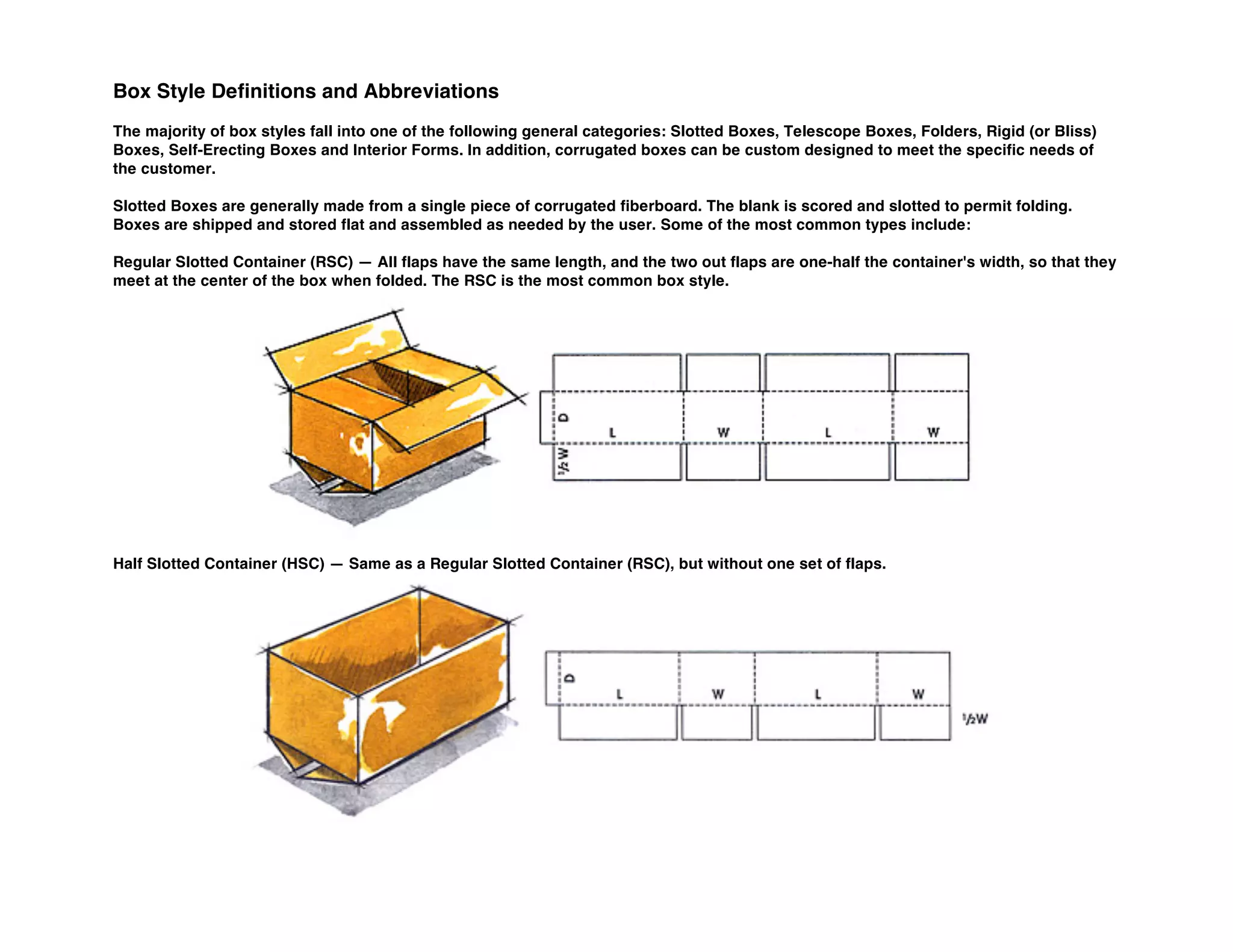 Box Style Definitions and Abbreviations

The majority of box styles fall into one of the following general categories: Slotted Boxes, Telescope Boxes, Folders, Rigid (or Bliss) Boxes, Self-Erecting Boxes and Interior Forms. In addition, corrugated boxes can be custom designed to meet the specific needs of the customer.

Slotted Boxes are generally made from a single piece of corrugated fiberboard. The blank is scored and slotted to permit folding. Boxes are shipped and stored flat and assembled as needed by the user. Some of the most common types include:

Regular Slotted Container (RSC) — All flaps have the same length, and the two out flaps are one-half the container's width, so that they meet at the center of the box when folded. The RSC is the most common box style.

D
L
W
L
W
½ W

Half Slotted Container (HSC) — Same as a Regular Slotted Container (RSC), but without one set of flaps.

D
L
W
L
W
½W