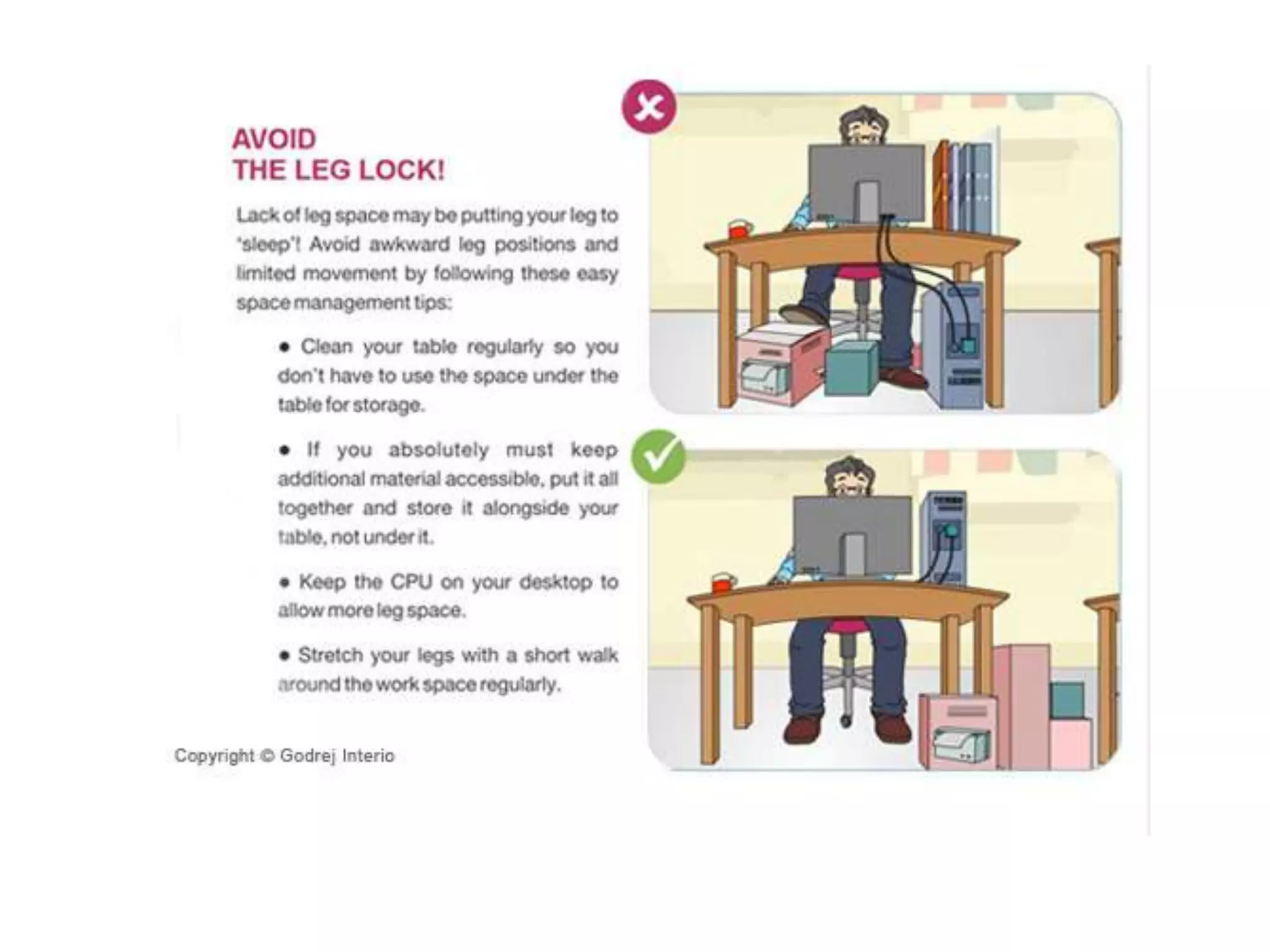 AVOID
THE LEG LOCK!

Lack of leg space may be putting your leg to 'sleep'! Avoid awkward leg positions and limited movement by following these easy space management tips:

• Clean your table regularly so you don't have to use the space under the table for storage.

• If you absolutely must keep additional material accessible, put it all together and store it alongside your table, not under it.

• Keep the CPU on your desktop to allow more leg space.

• Stretch your legs with a short walk around the work space regularly.

Copyright © Godrej Interio