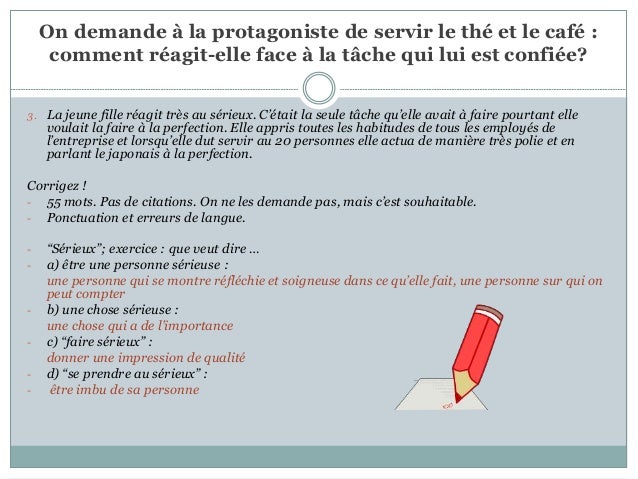 On demande à la protagoniste de servir le thé et le café : comment réagit-elle face à la tâche qui lui est confiée?

3. La jeune fille réagit très au sérieux. C'était la seule tâche qu'elle avait à faire pourtant elle voulait la faire à la perfection. Elle appris toutes les habitudes de tous les employés de l'entreprise et lorsqu'elle dut servir au 20 personnes elle actua de manière très polie et en parlant le japonais à la perfection.

Corrigez !
- 55 mots. Pas de citations. On ne les demande pas, mais c'est souhaitable.
- Ponctuation et erreurs de langue.

- "Sérieux"; exercice : que veut dire …
- a) être une personne sérieuse :
une personne qui se montre réfléchie et soigneuse dans ce qu'elle fait, une personne sur qui on peut compter
- b) une chose sérieuse :
une chose qui a de l'importance
- c) "faire sérieux" :
donner une impression de qualité
- d) "se prendre au sérieux" :
- être imbu de sa personne