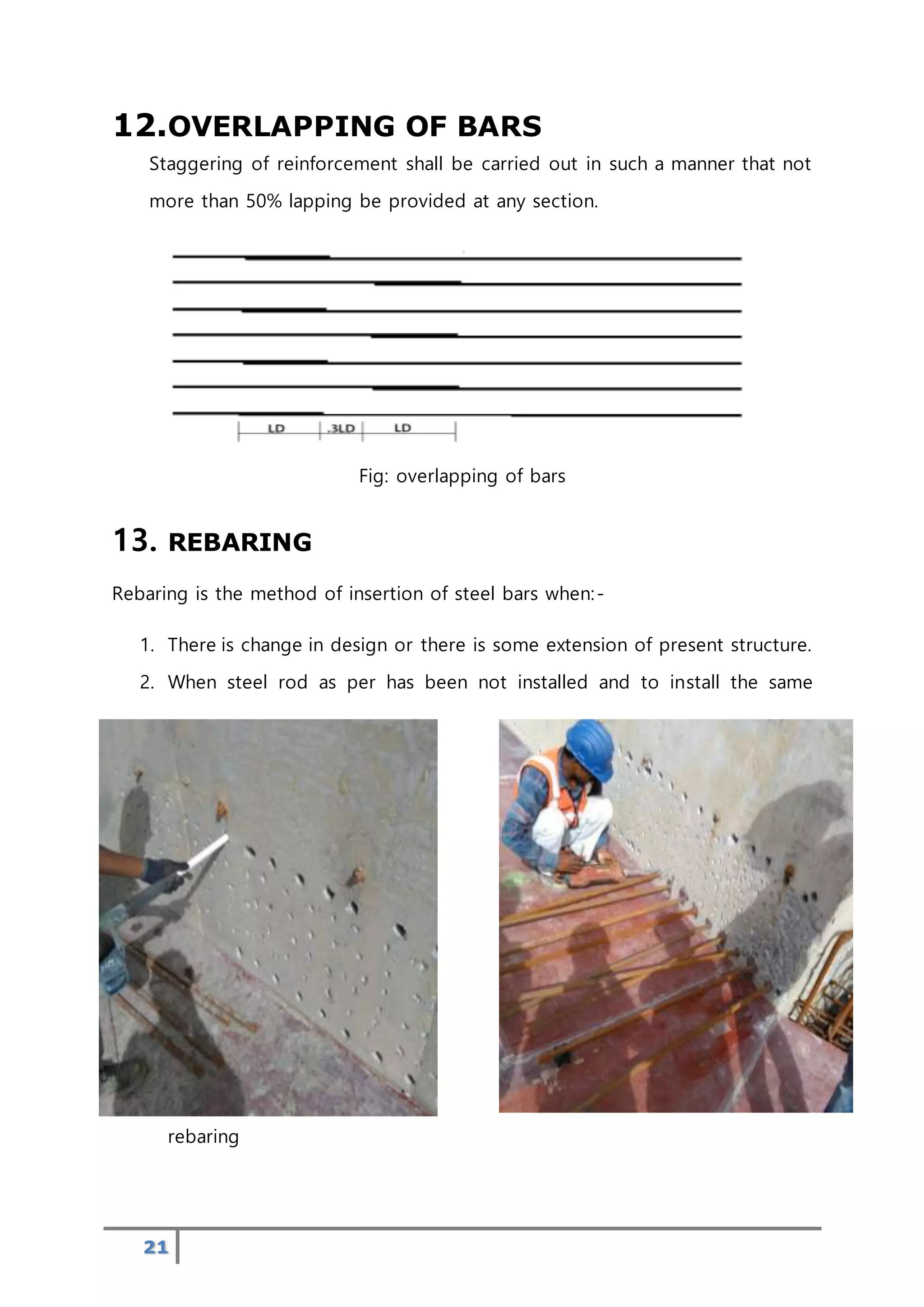 12.OVERLAPPING OF BARS

Staggering of reinforcement shall be carried out in such a manner that not more than 50% lapping be provided at any section.

LD .3LD LD

Fig: overlapping of bars

13. REBARING

Rebaring is the method of insertion of steel bars when:-

1. There is change in design or there is some extension of present structure.
2. When steel rod as per has been not installed and to install the same

rebaring

21